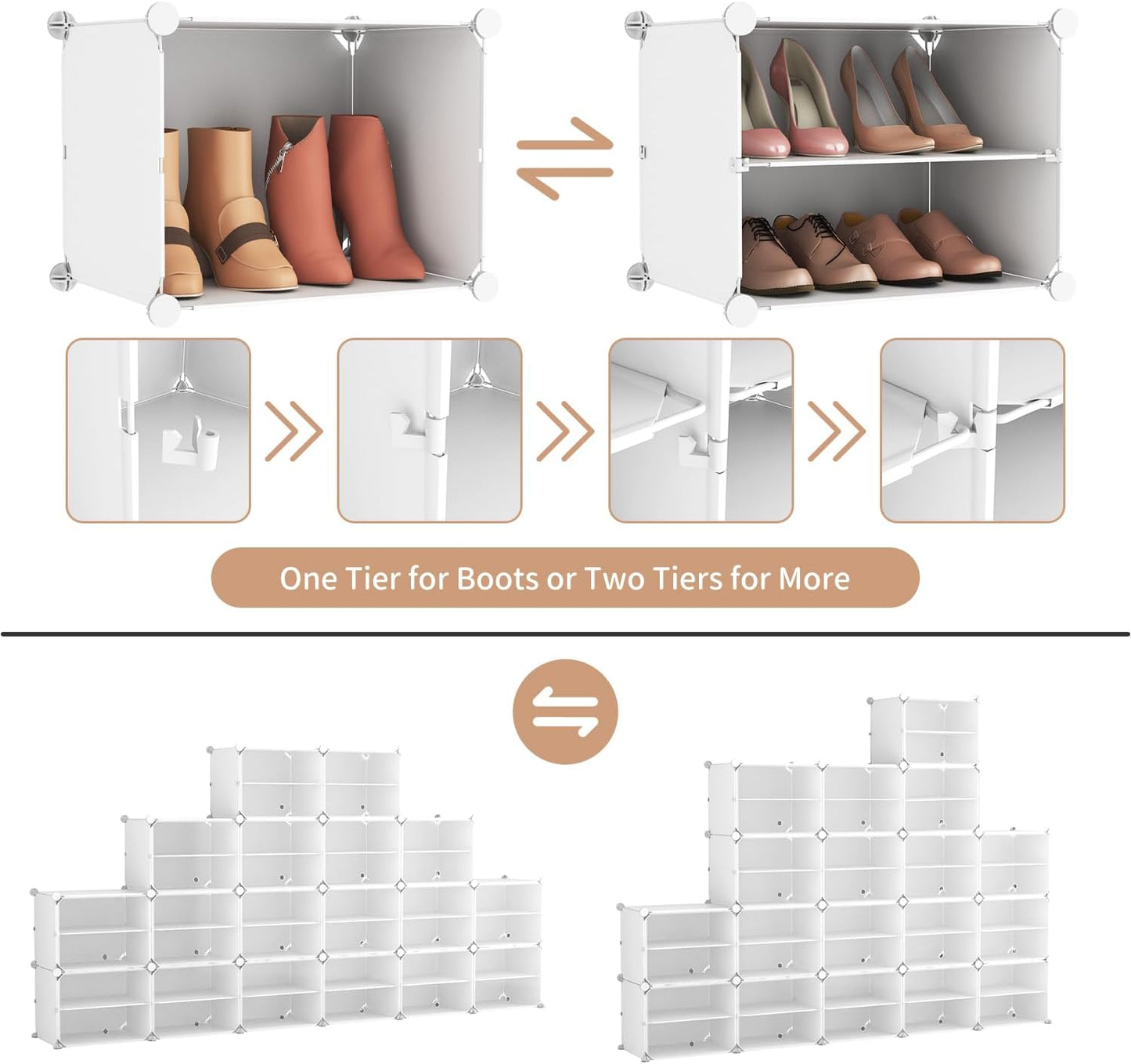 One Tier for Boots or Two Tiers for More