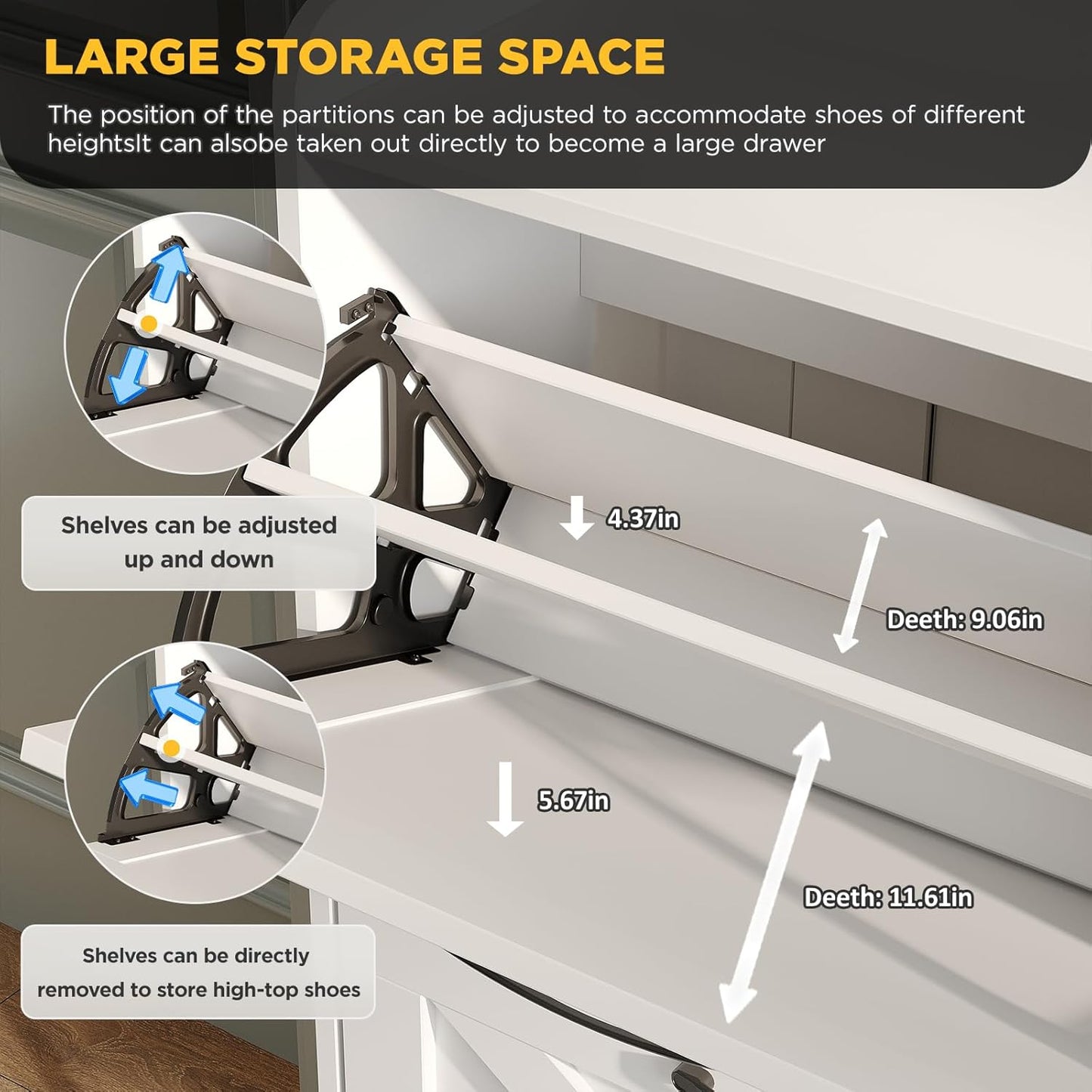 LARGE STORAGE SPACE

The position of the partitions can be adjusted to accommodate shoes of different heightsIt can alsobe taken out directly to become a large drawer

Shelves can be adjusted up and down

4.37in

Deeth: 9.06in

5.67in

Deeth: 11.61in

Shelves can be directly removed to store high-top shoes