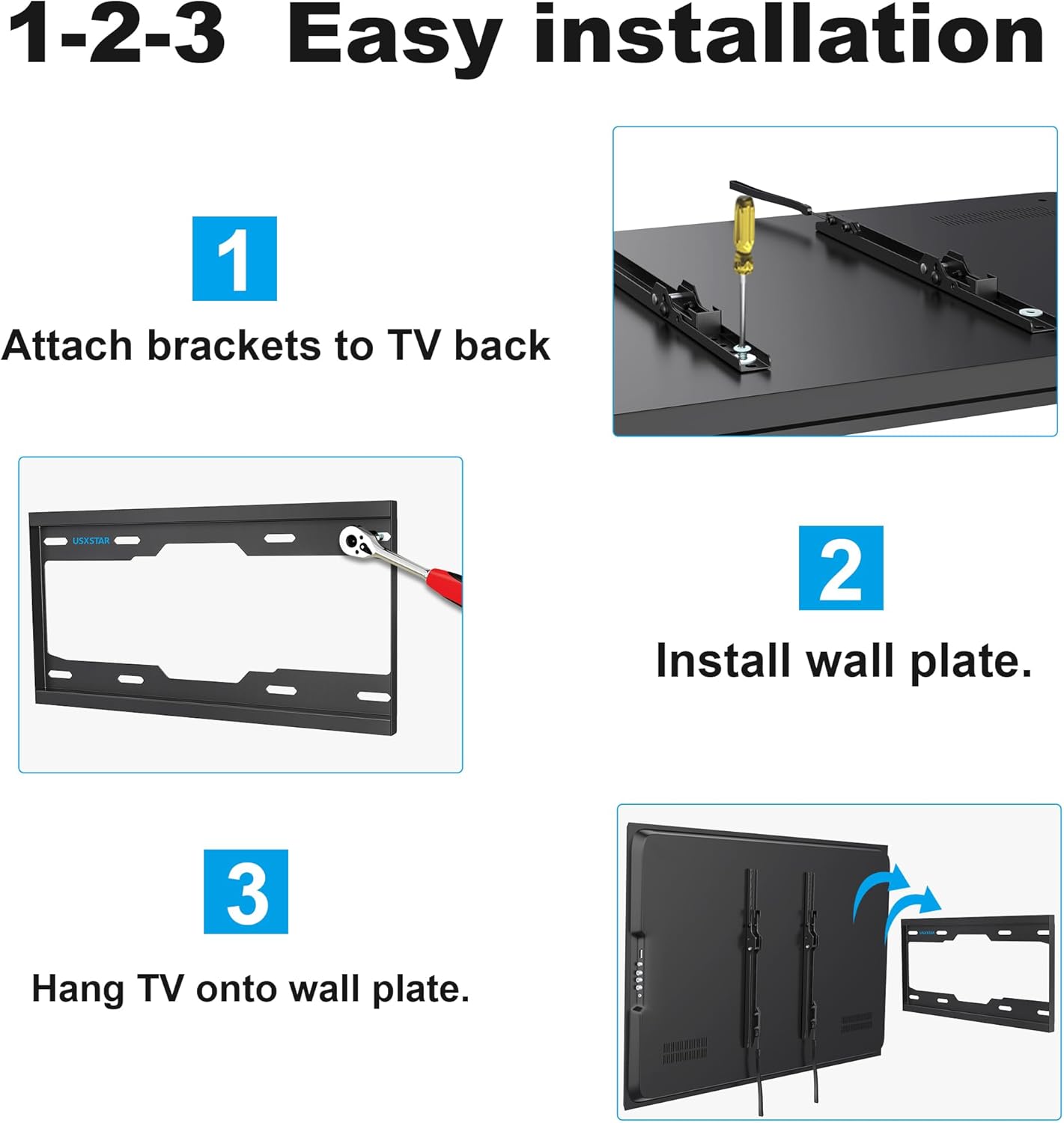 1-2-3 Easy installation

1

Attach brackets to TV back

USXSTAR

2

Install wall plate.

3

Hang TV onto wall plate.

USXSTAR