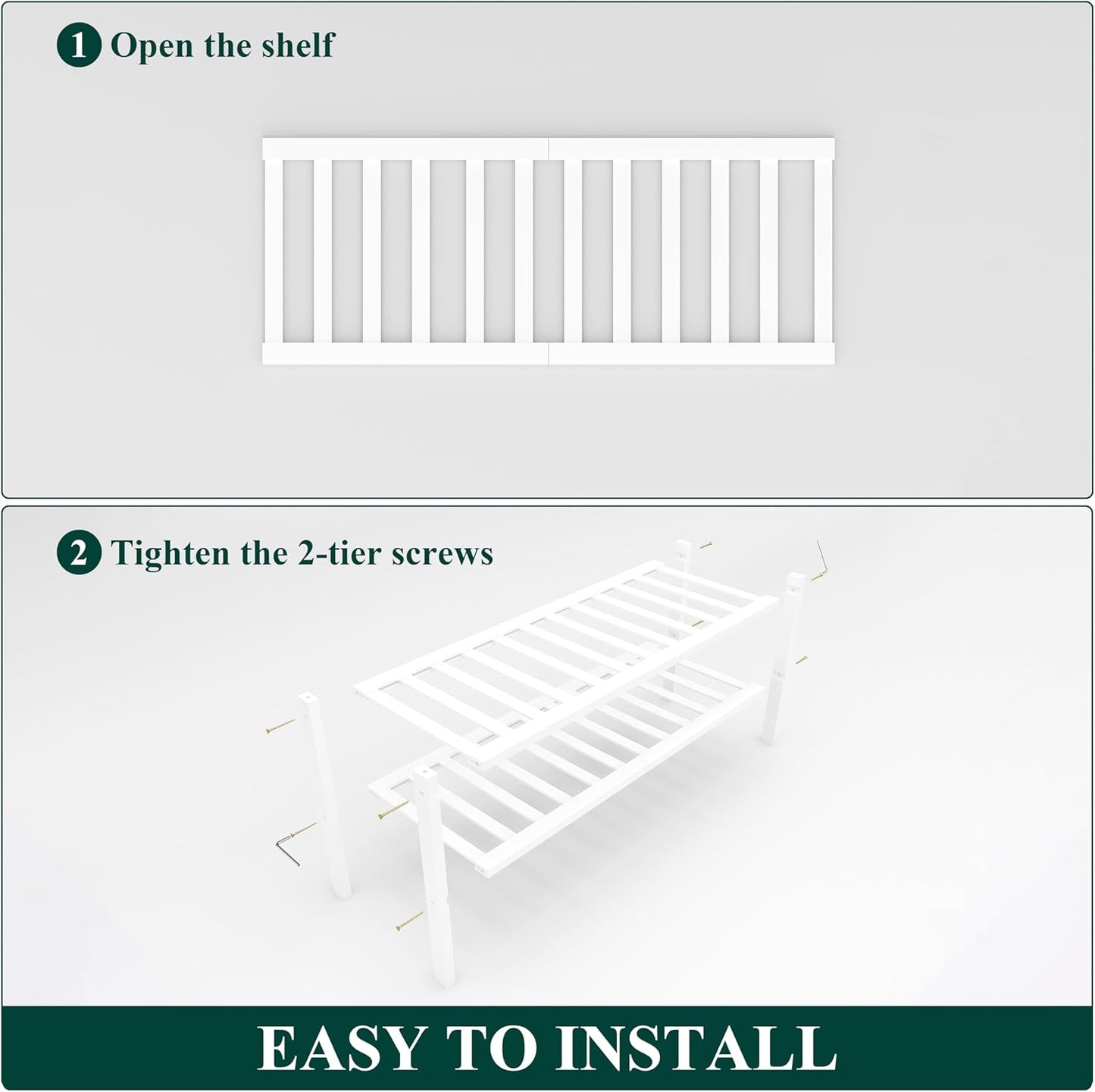 1 Open the shelf

2 Tighten the 2-tier screws

EASY TO INSTALL