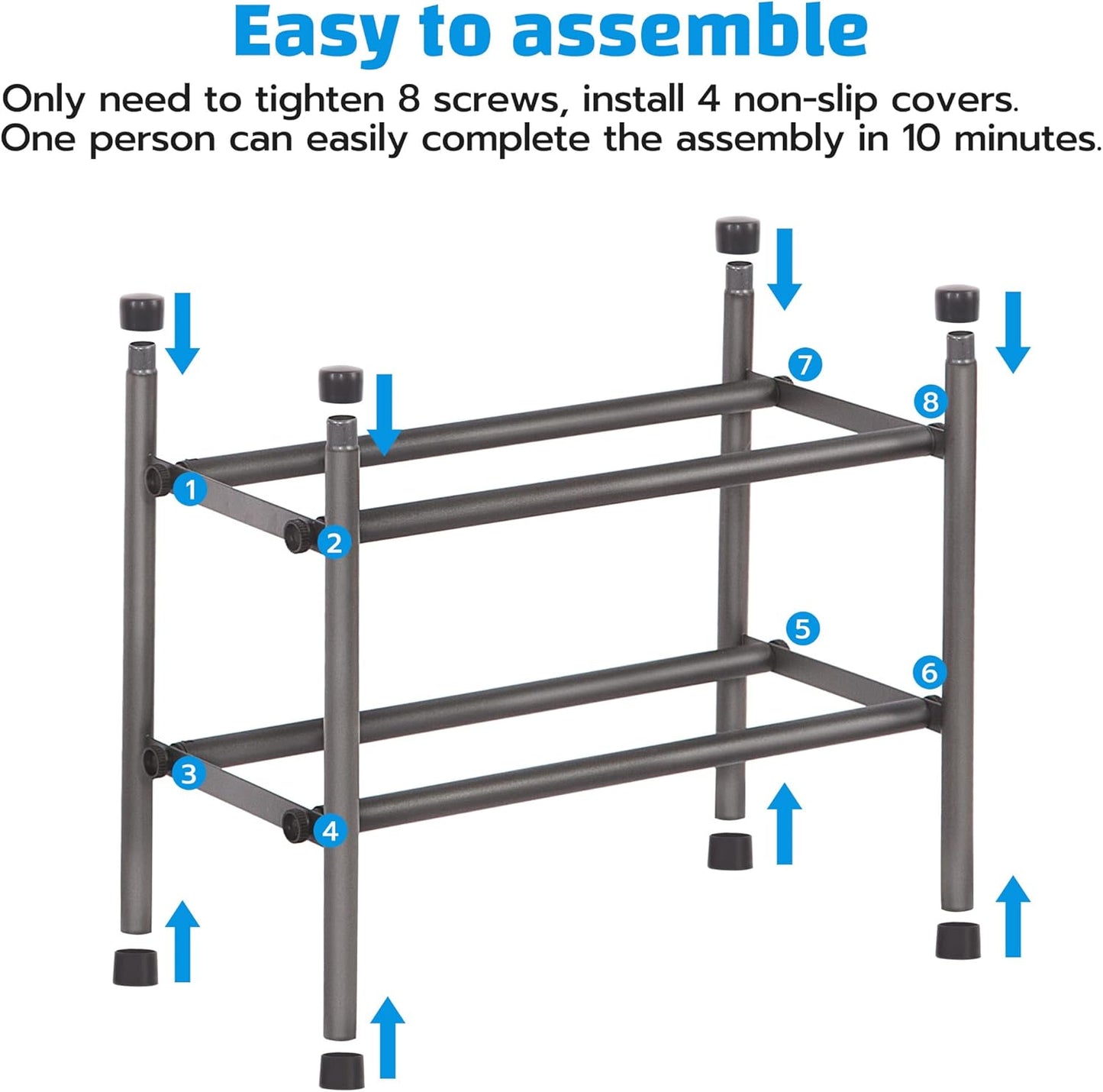 Easy to assemble

Only need to tighten 8 screws, install 4 non-slip covers. One person can easily complete the assembly in 10 minutes.

7
8
1
2
5
6
3
4