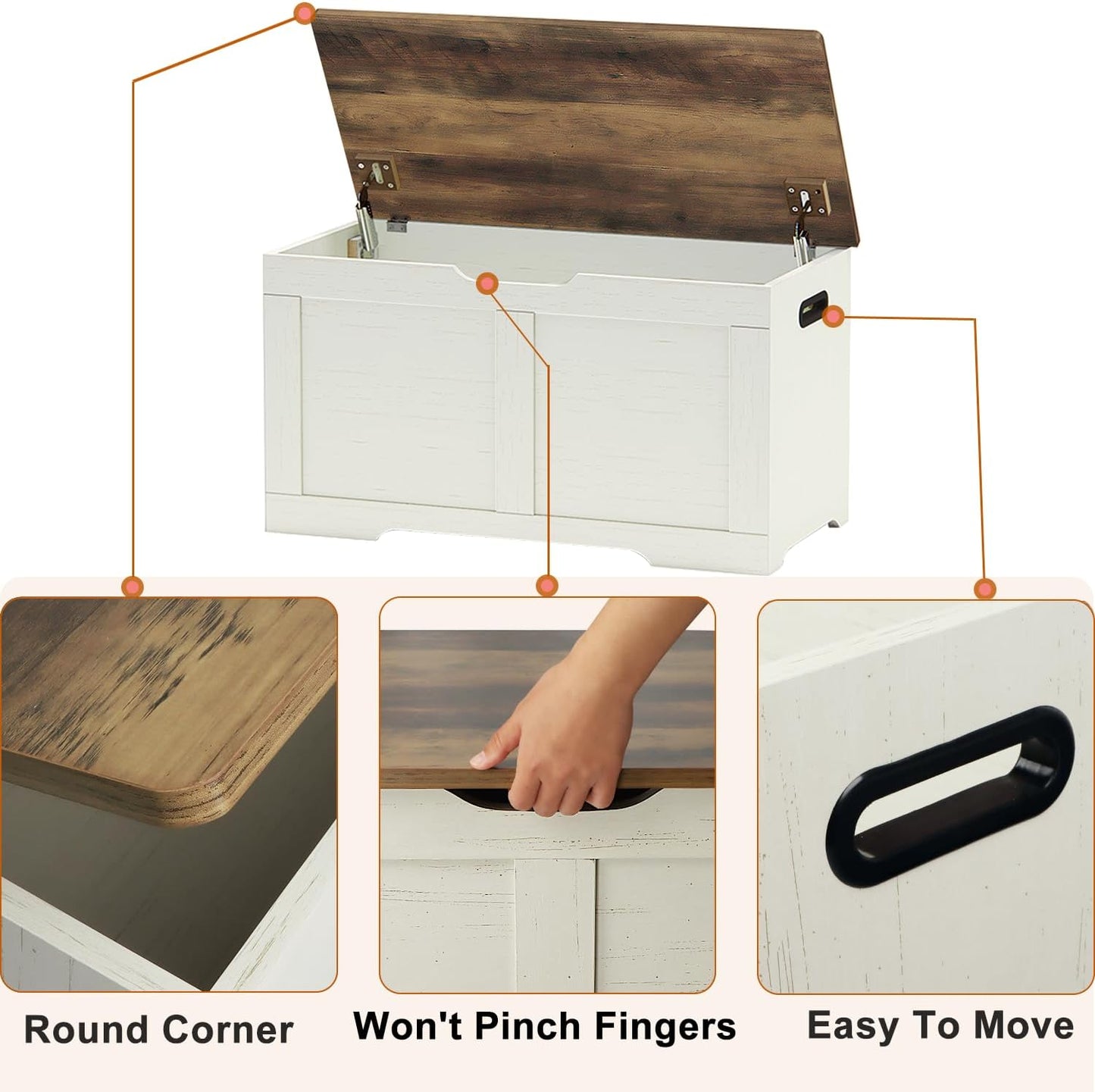 Round Corner

Won't Pinch Fingers

Easy To Move