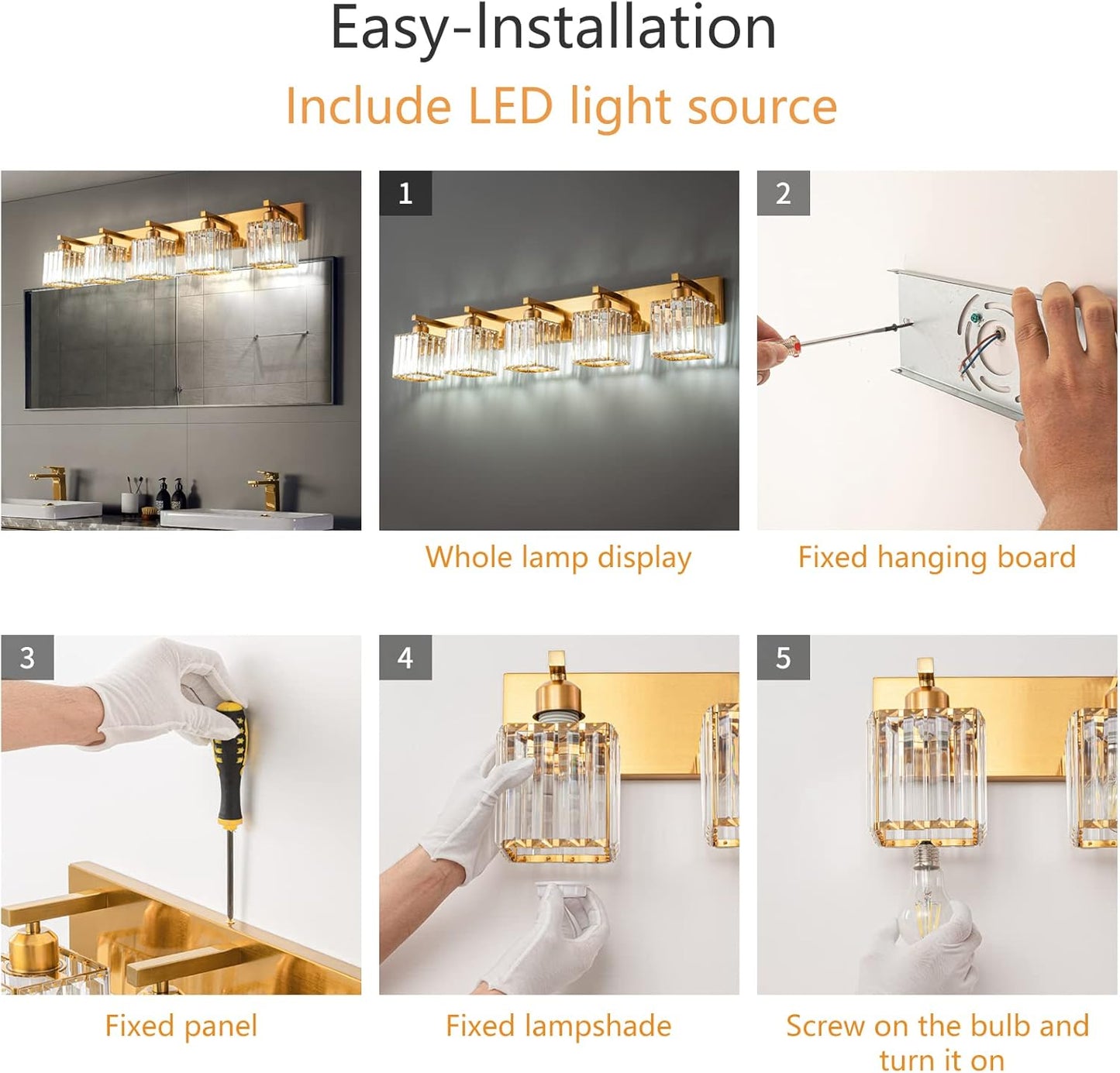 Easy-Installation

Include LED light source

1

Whole lamp display

2

Fixed hanging board

3

Fixed panel

4

Fixed lampshade

5

Screw on the bulb and turn it on