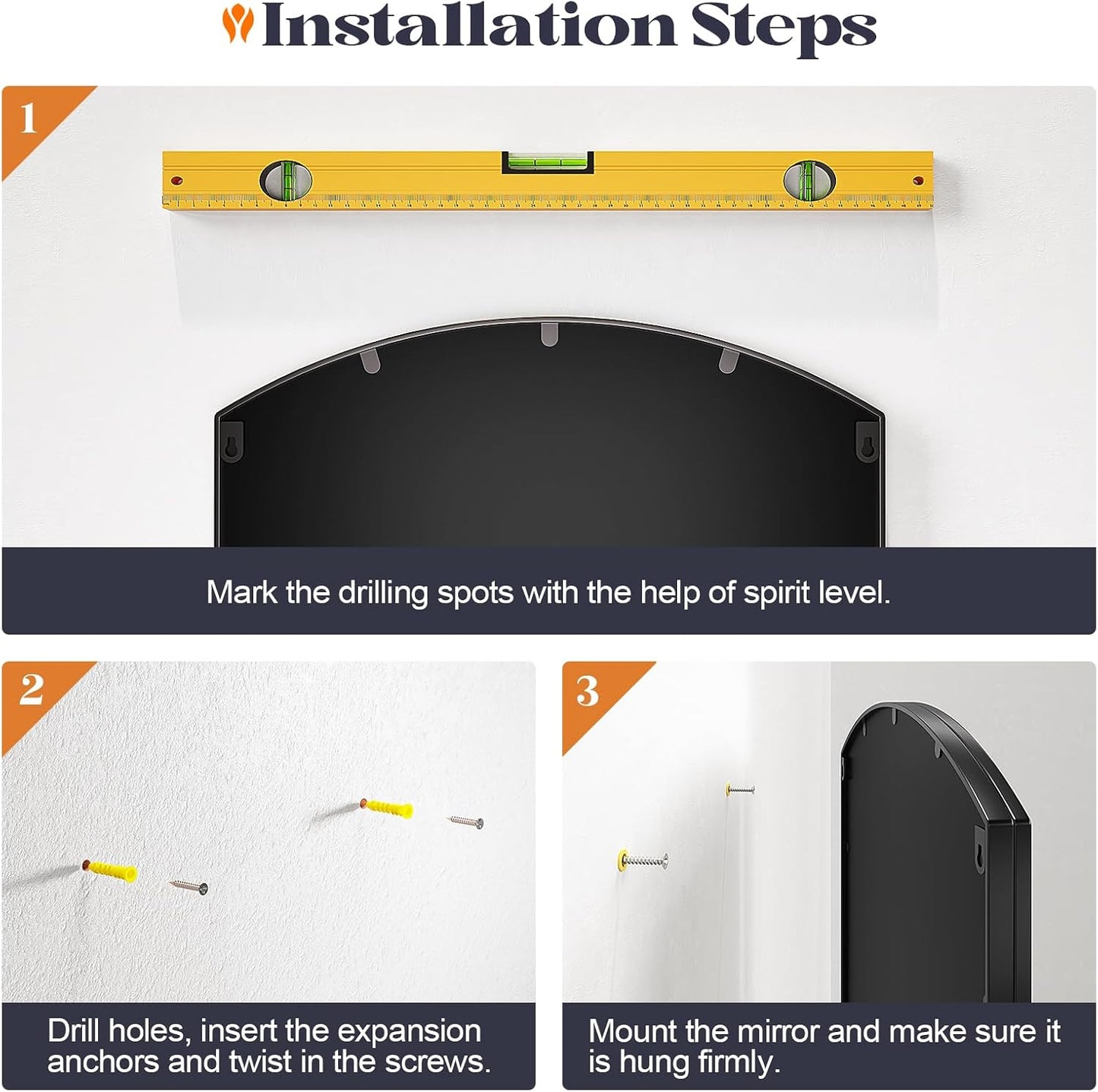 Installation Steps

1

Mark the drilling spots with the help of spirit level.

2

Drill holes, insert the expansion anchors and twist in the screws.

3

Mount the mirror and make sure it is hung firmly.