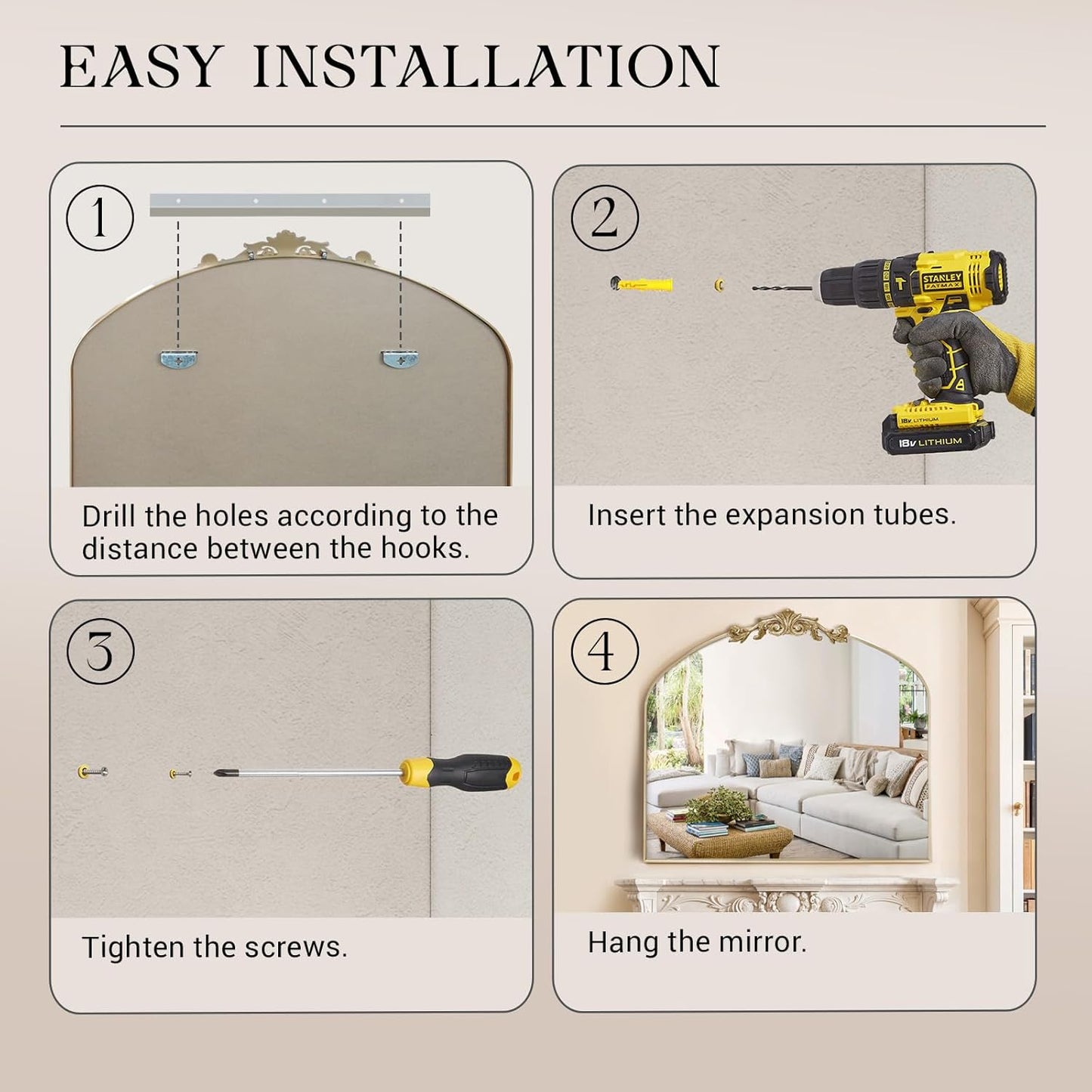 EASY INSTALLATION

1

Drill the holes according to the distance between the hooks.

2

STANLEY FATMAX

18v LITHIUM

18v LITHIUM

Insert the expansion tubes.

3

Tighten the screws.

4

Hang the mirror.