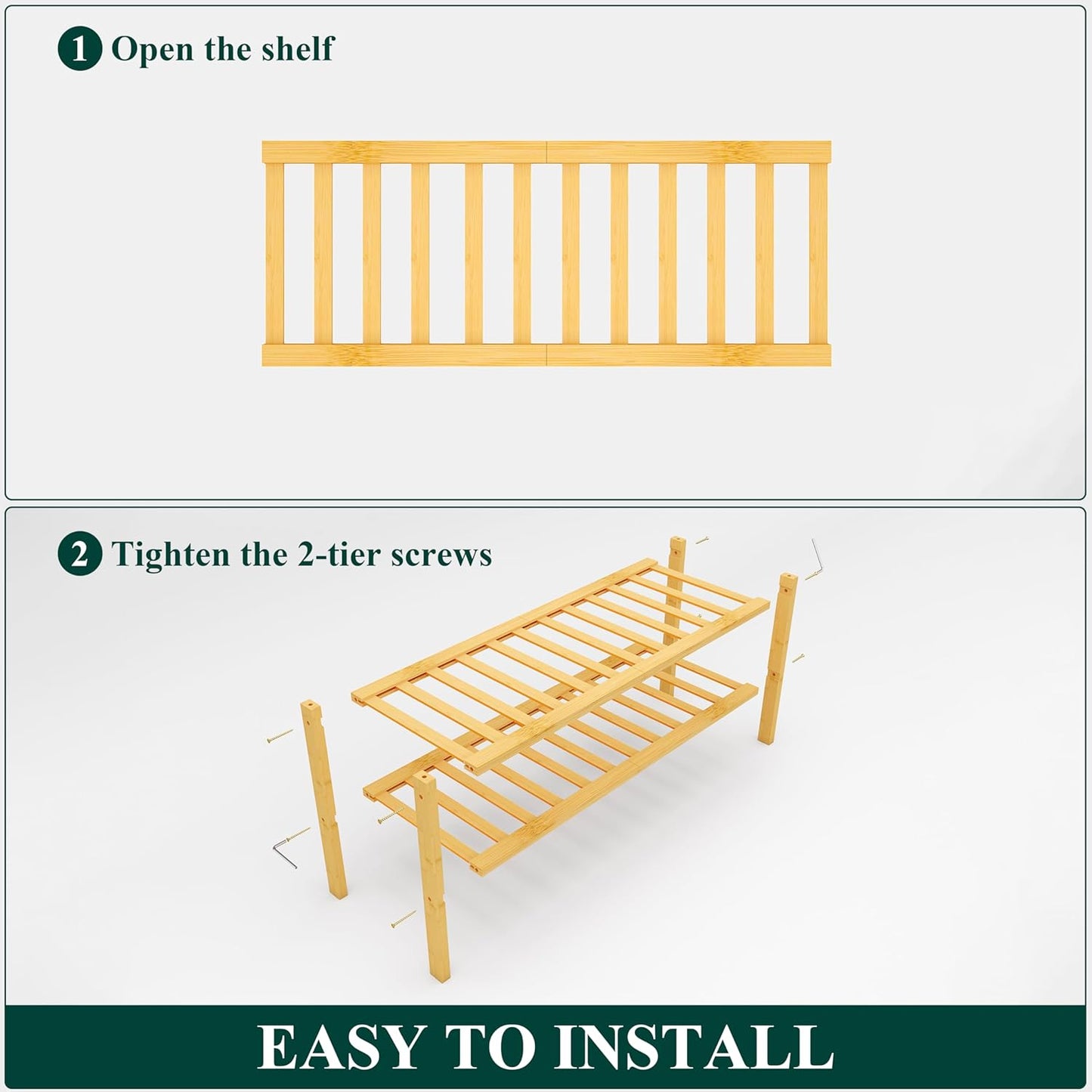 1 Open the shelf

2 Tighten the 2-tier screws

EASY TO INSTALL