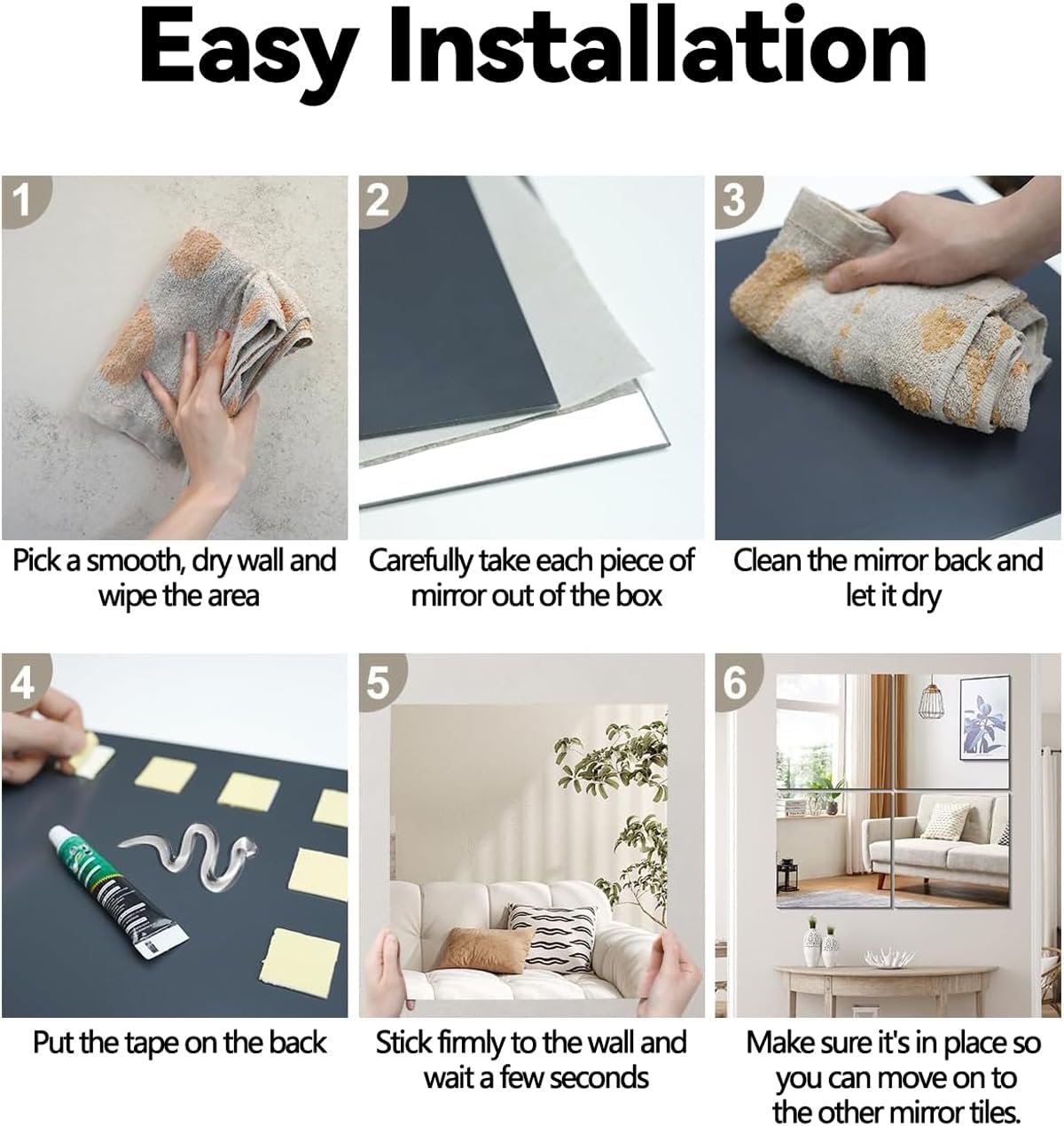 Easy Installation

1

Pick a smooth, dry wall and wipe the area

2

Carefully take each piece of mirror out of the box

3

Clean the mirror back and let it dry

4

Put the tape on the back

5

Stick firmly to the wall and wait a few seconds

6

Make sure it's in place so you can move on to the other mirror tiles.