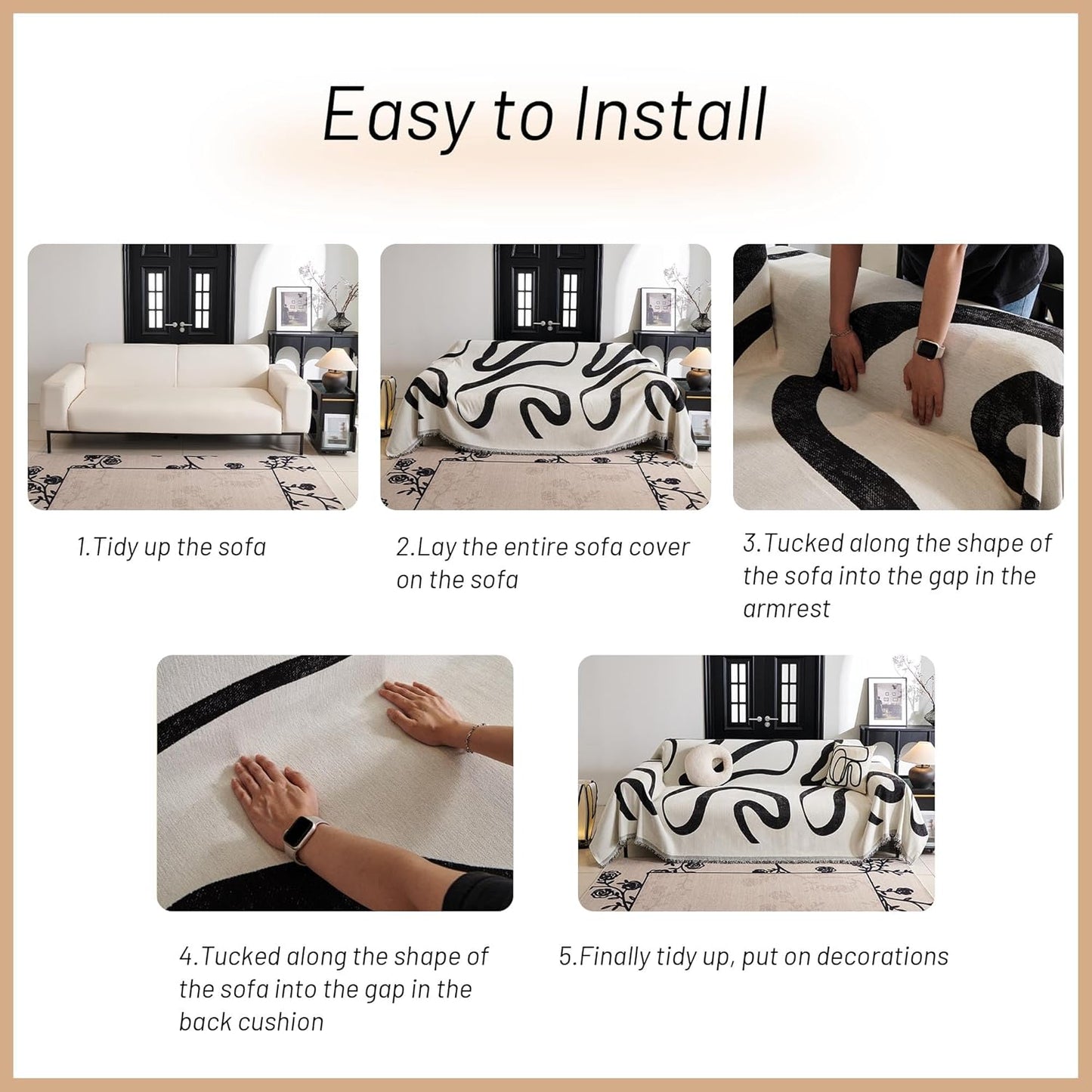 Easy to Install

1.Tidy up the sofa

2.Lay the entire sofa cover on the sofa

3.Tucked along the shape of the sofa into the gap in the armrest

4.Tucked along the shape of the sofa into the gap in the back cushion

5.Finally tidy up, put on decorations