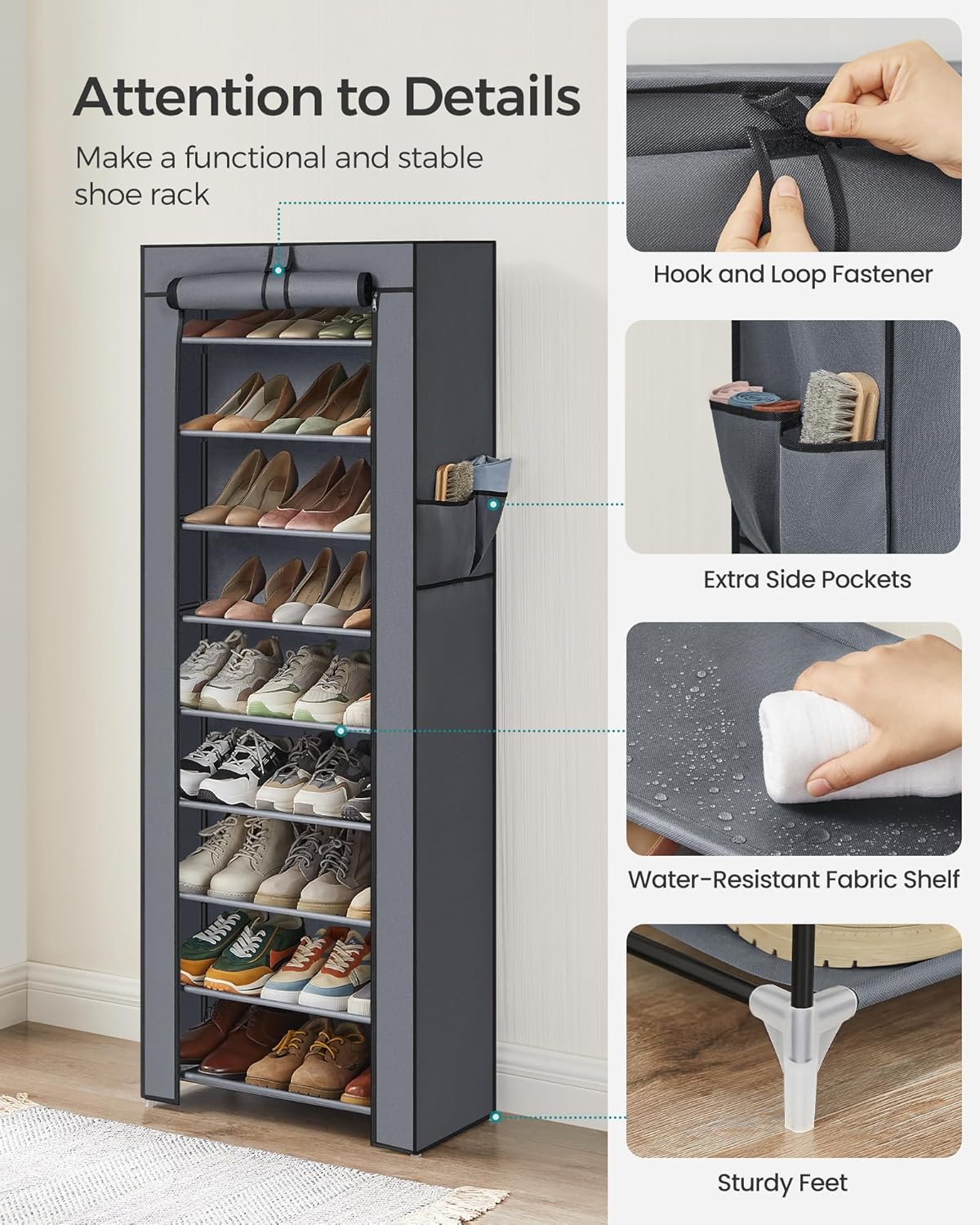 Attention to Details

Make a functional and stable shoe rack

Hook and Loop Fastener

Extra Side Pockets

Water-Resistant Fabric Shelf

Sturdy Feet