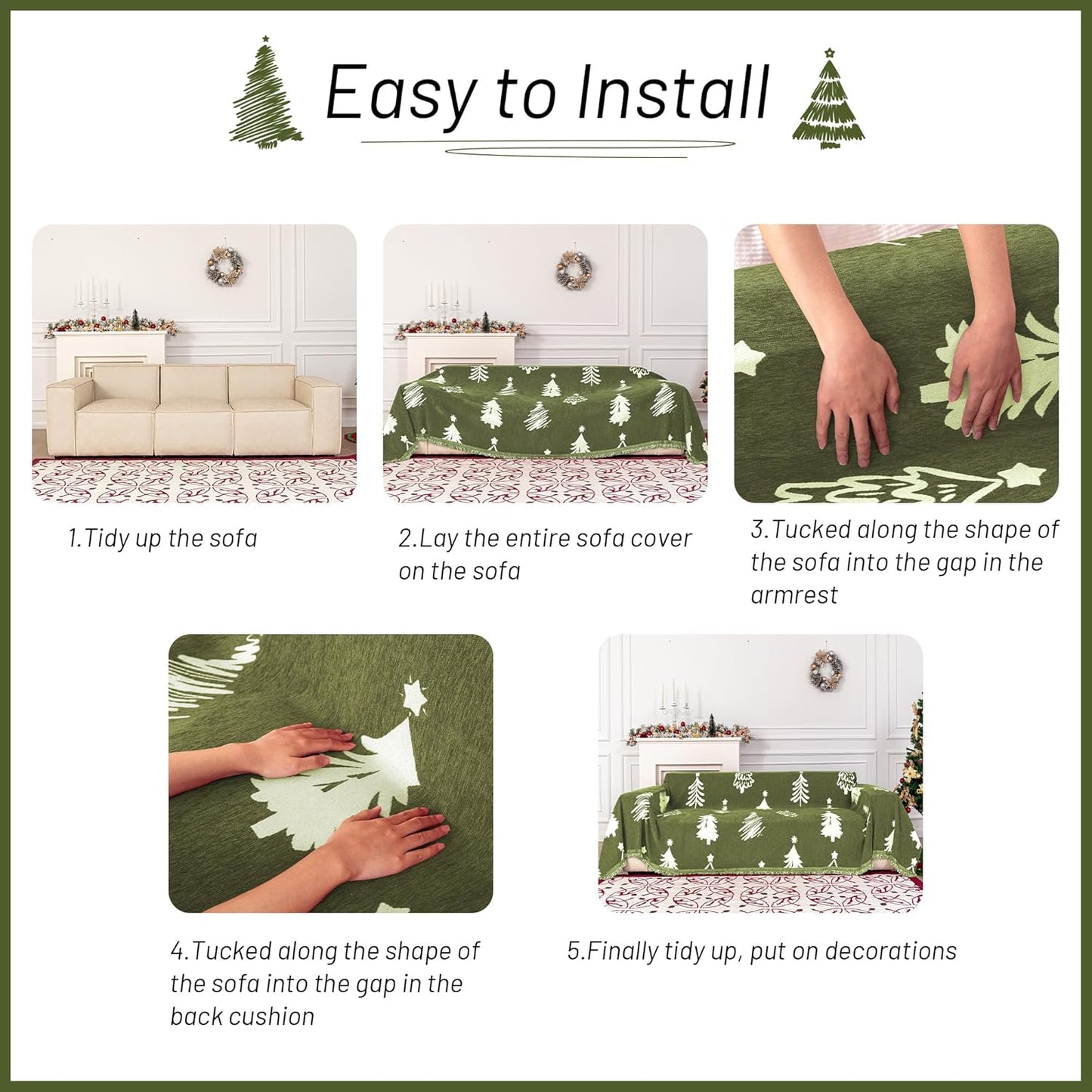 Easy to Install

1.Tidy up the sofa

2.Lay the entire sofa cover on the sofa

3.Tucked along the shape of the sofa into the gap in the armrest

4.Tucked along the shape of the sofa into the gap in the back cushion

5.Finally tidy up, put on decorations