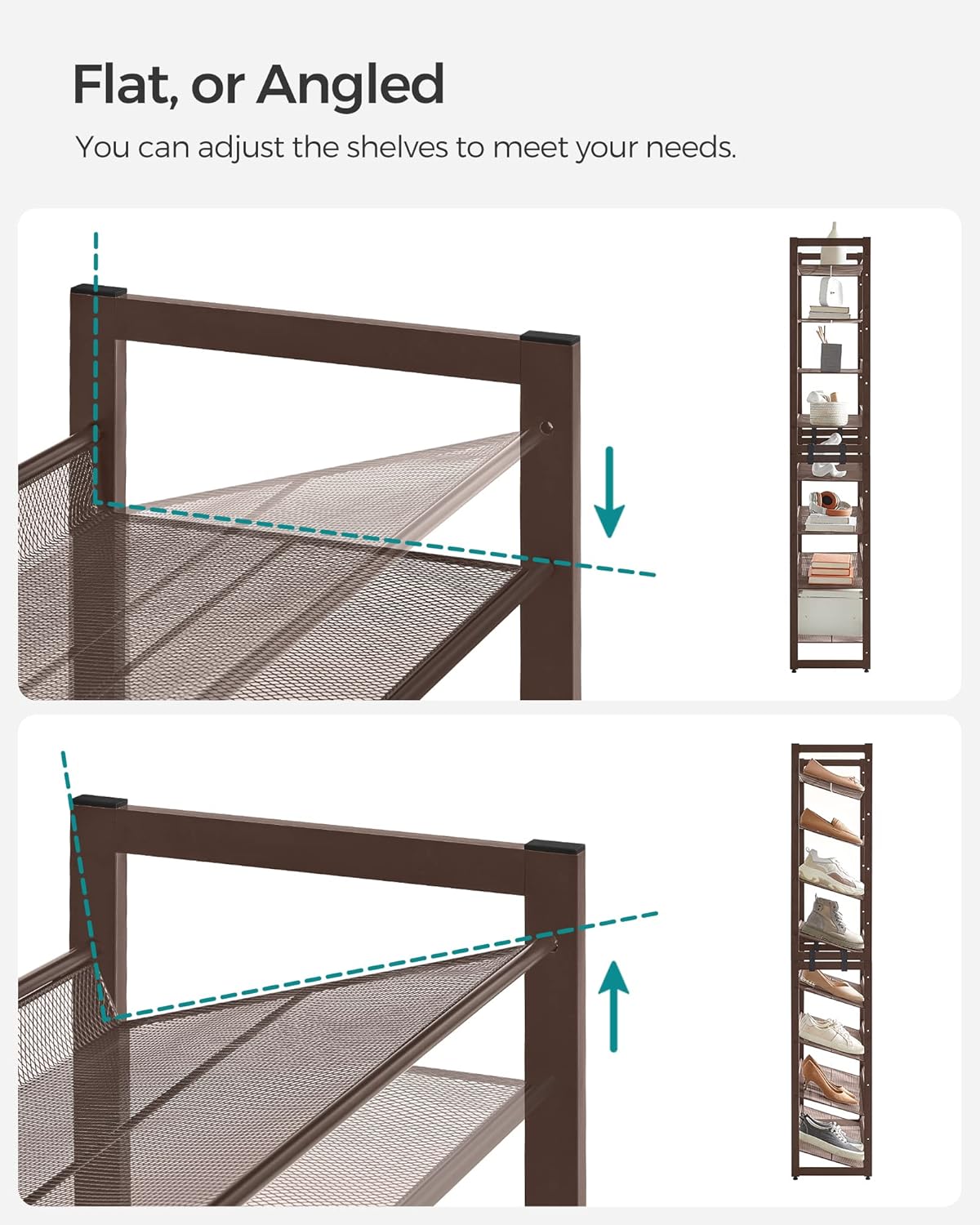 Flat, or Angled

You can adjust the shelves to meet your needs.