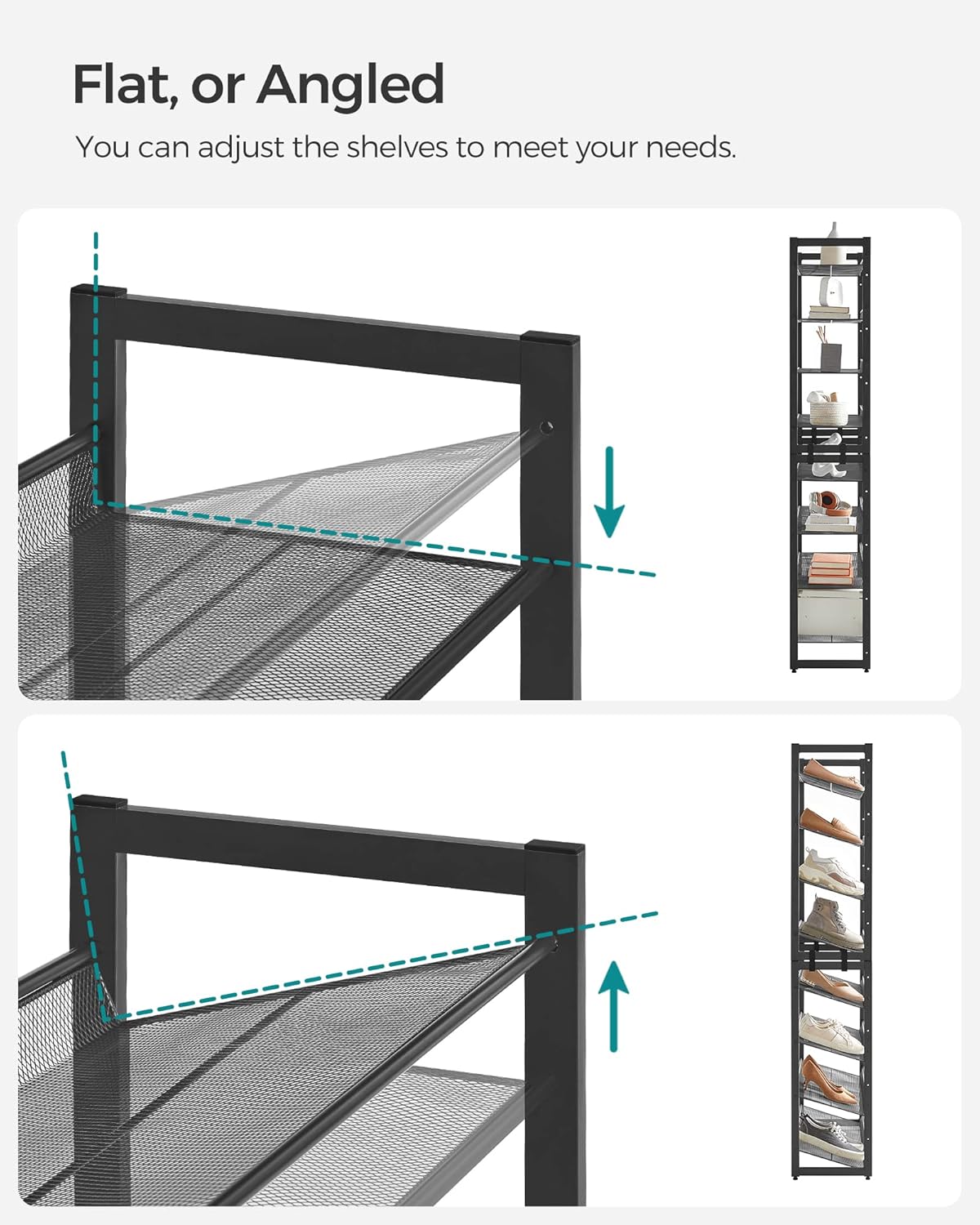 Flat, or Angled

You can adjust the shelves to meet your needs.