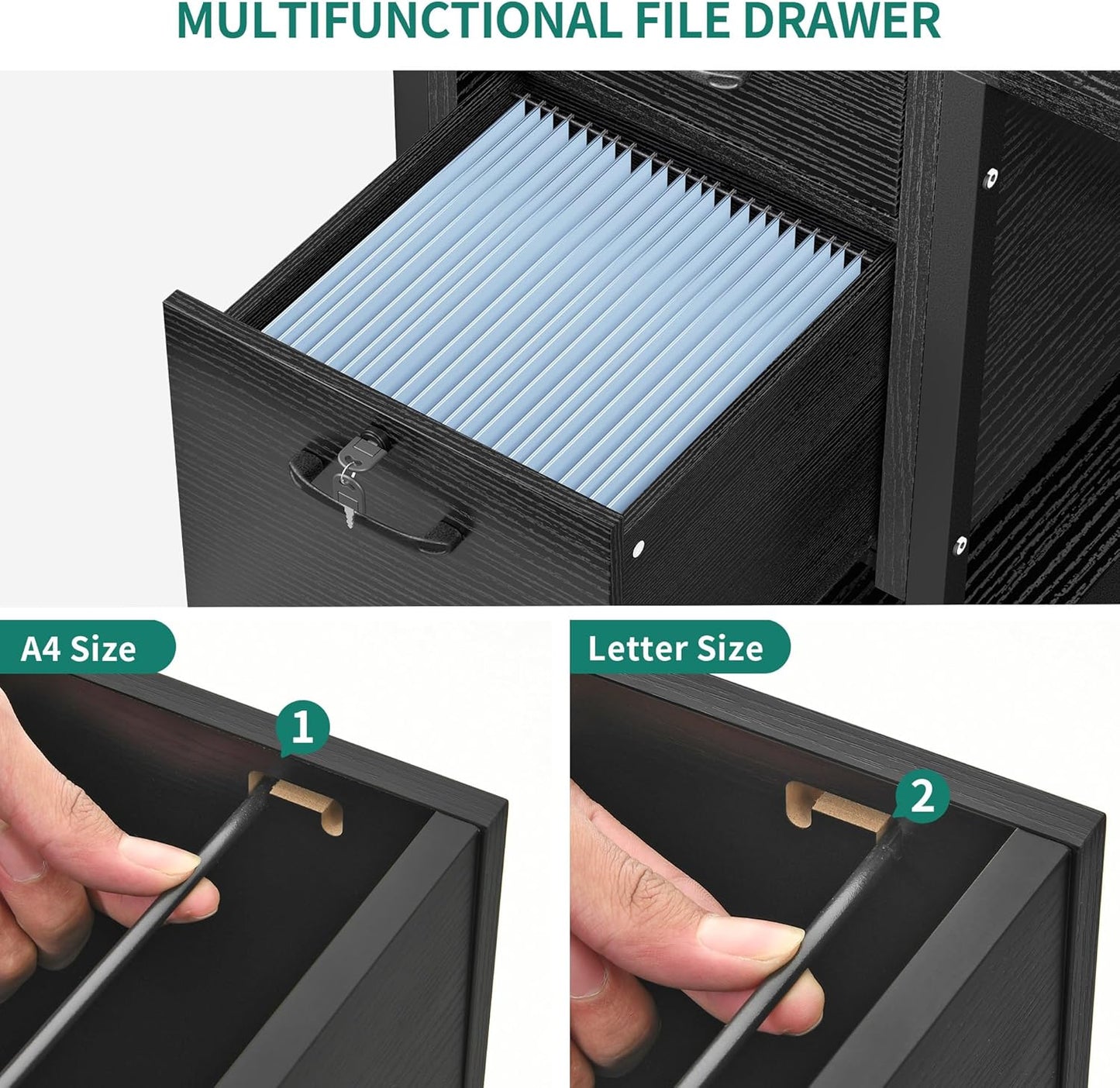 MULTIFUNCTIONAL FILE DRAWER

A4 Size

1

Letter Size

2