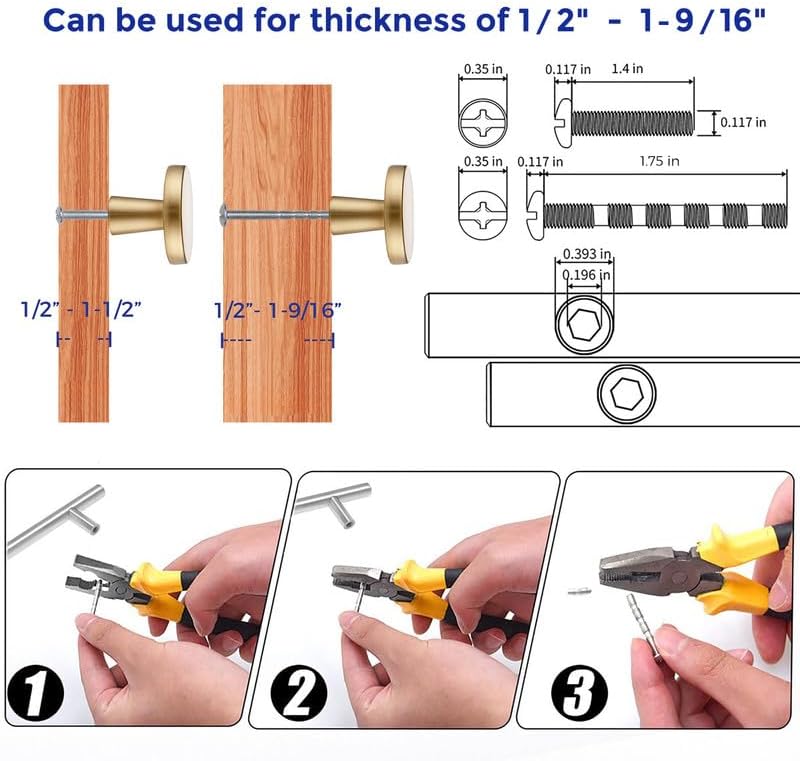 Can be used for thickness of 1/2" - 1-9/16"

1/2" - 1-1/2"

1/2"- 1-9/16"

0.35 in
0.117 in
1.4 in
0.117 in

0.35 in
0.117 in
1.75 in

0.393 in
0.196 in

1

2

3