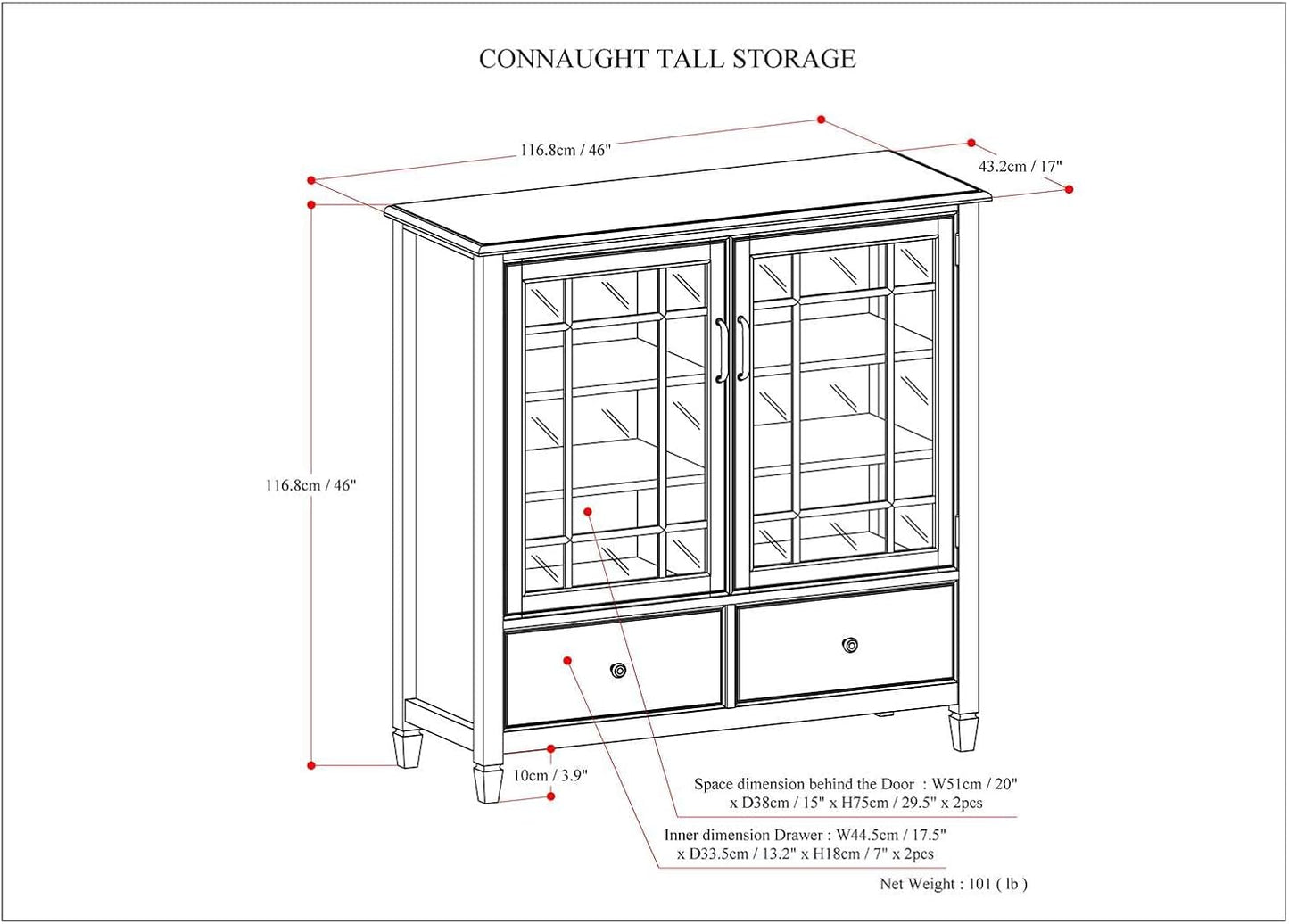 CONNAUGHT TALL STORAGE

116.8cm / 46"

43.2cm / 17"

116.8cm / 46"

10cm / 3.9"

Space dimension behind the Door : W51cm / 20" x D38cm / 15" x H75cm / 29.5" x 2pcs

Inner dimension Drawer : W44.5cm / 17.5" x D33.5cm / 13.2" x H18cm / 7" x 2pcs

Net Weight : 101 ( lb )