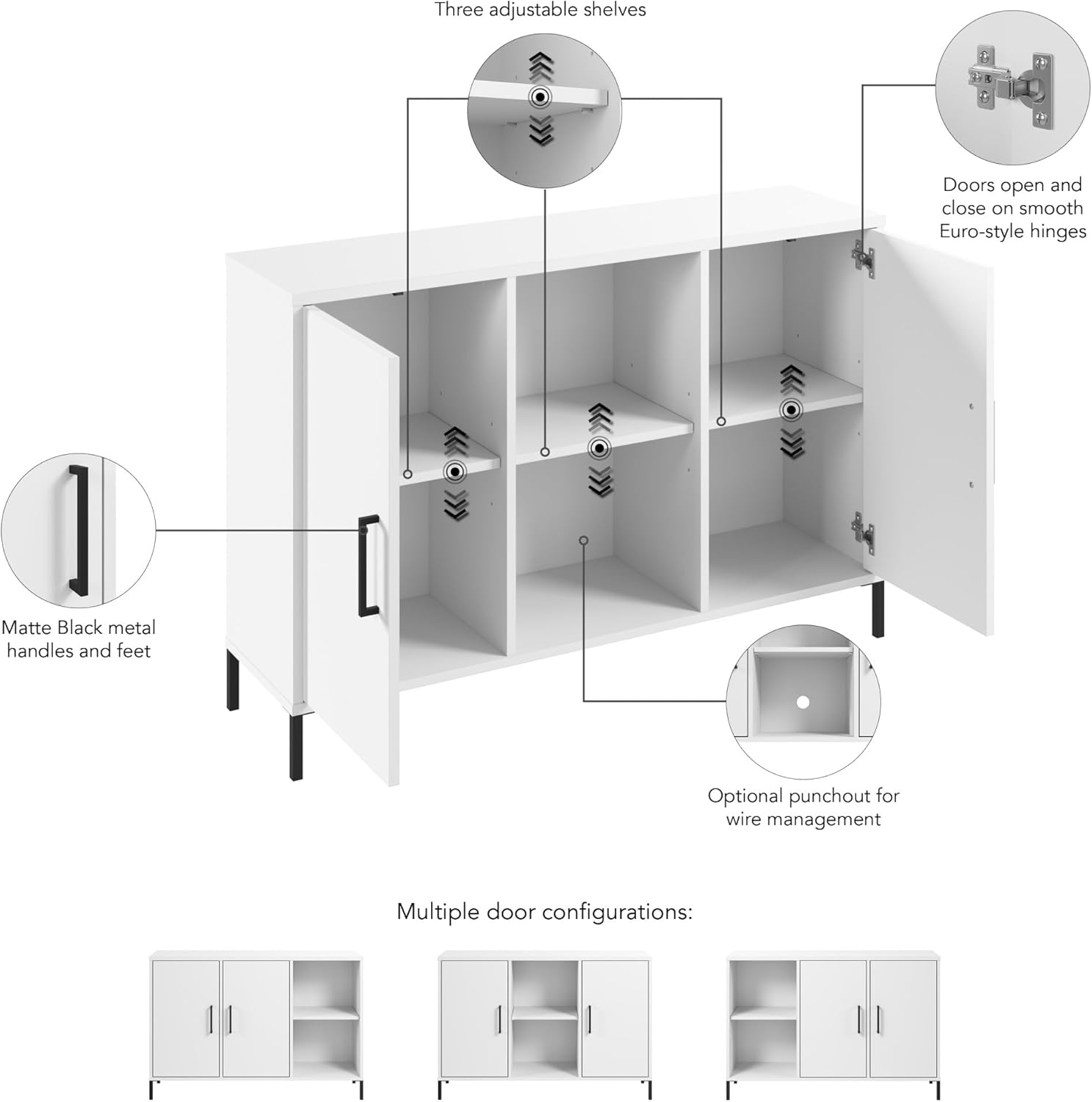 Three adjustable shelves

Doors open and close on smooth Euro-style hinges

Matte Black metal handles and feet

Optional punchout for wire management

Multiple door configurations: