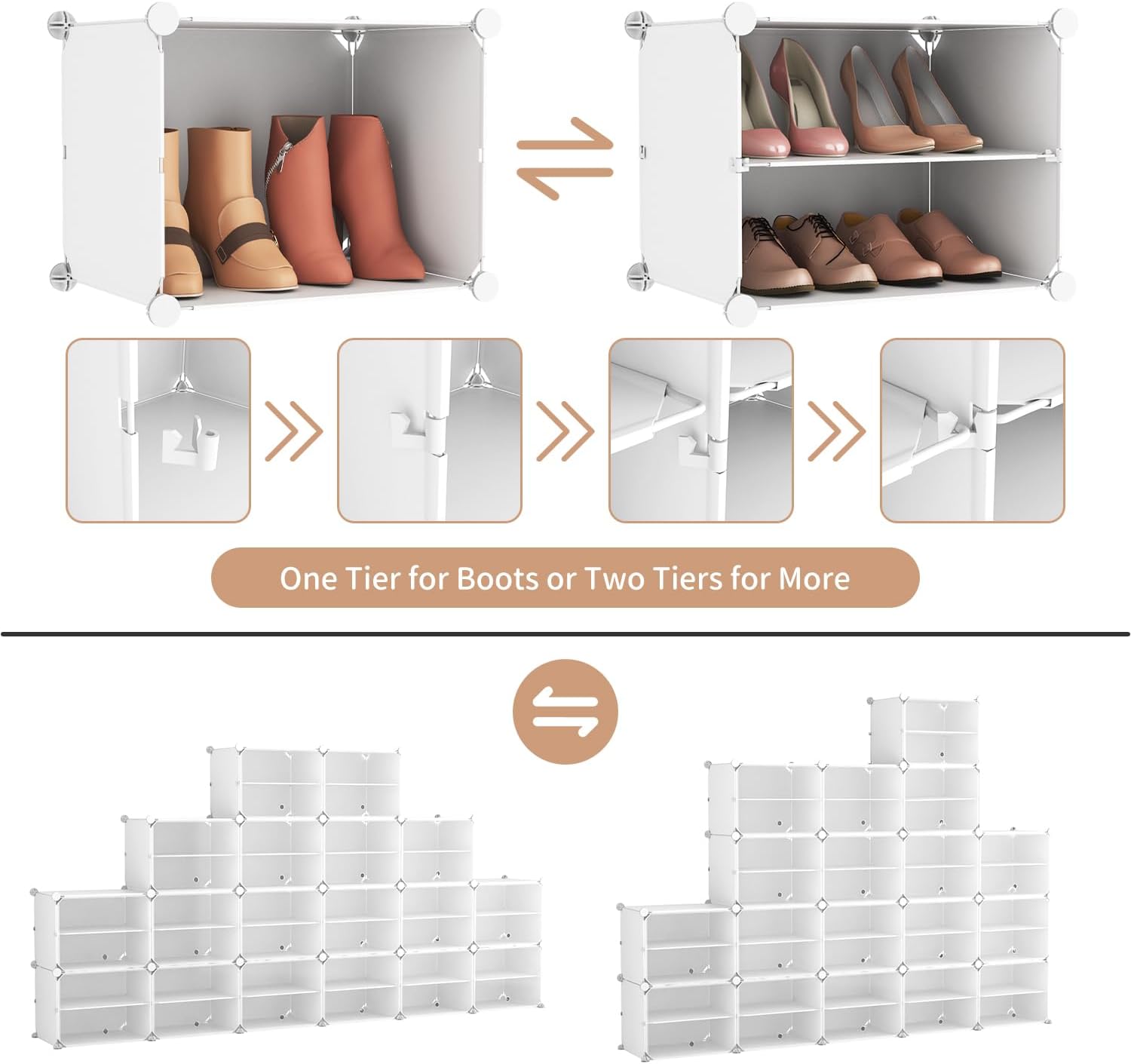 One Tier for Boots or Two Tiers for More