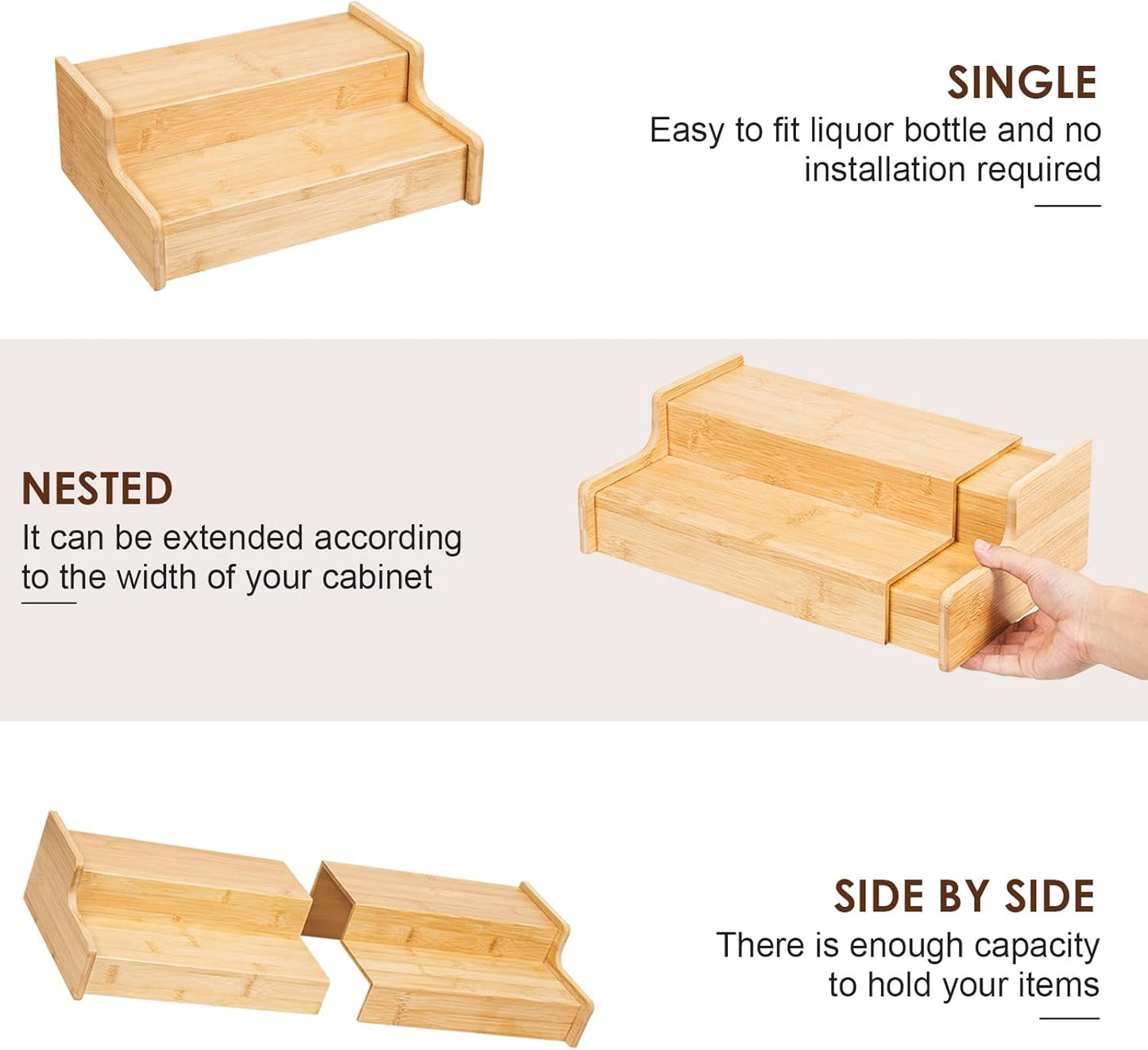 SINGLE
Easy to fit liquor bottle and no installation required

NESTED
It can be extended according to the width of your cabinet

SIDE BY SIDE
There is enough capacity to hold your items