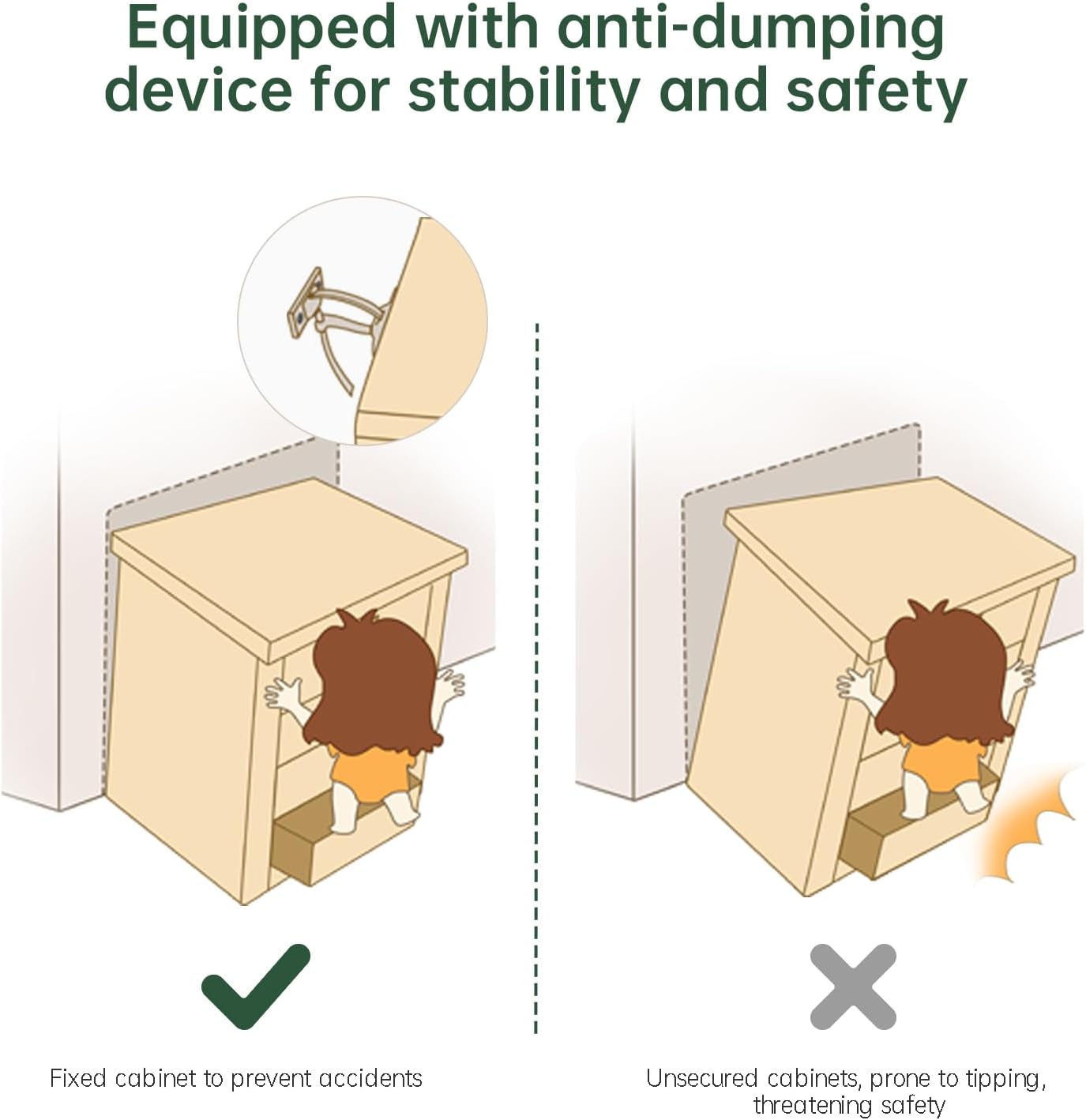 Equipped with anti-dumping device for stability and safety

Fixed cabinet to prevent accidents

Unsecured cabinets, prone to tipping, threatening safety