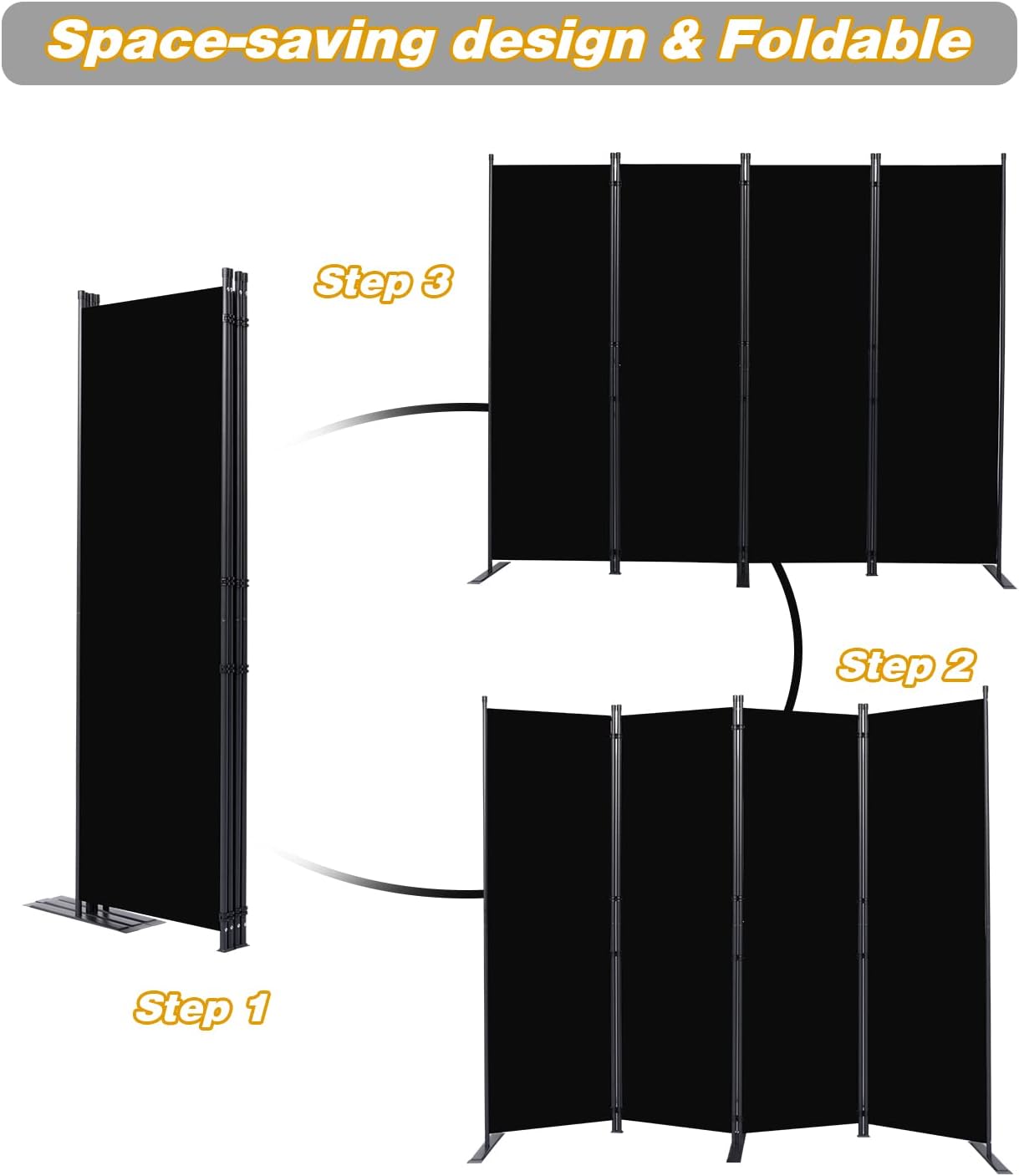 Space-saving design & Foldable

Step 3

Step 2

Step 1