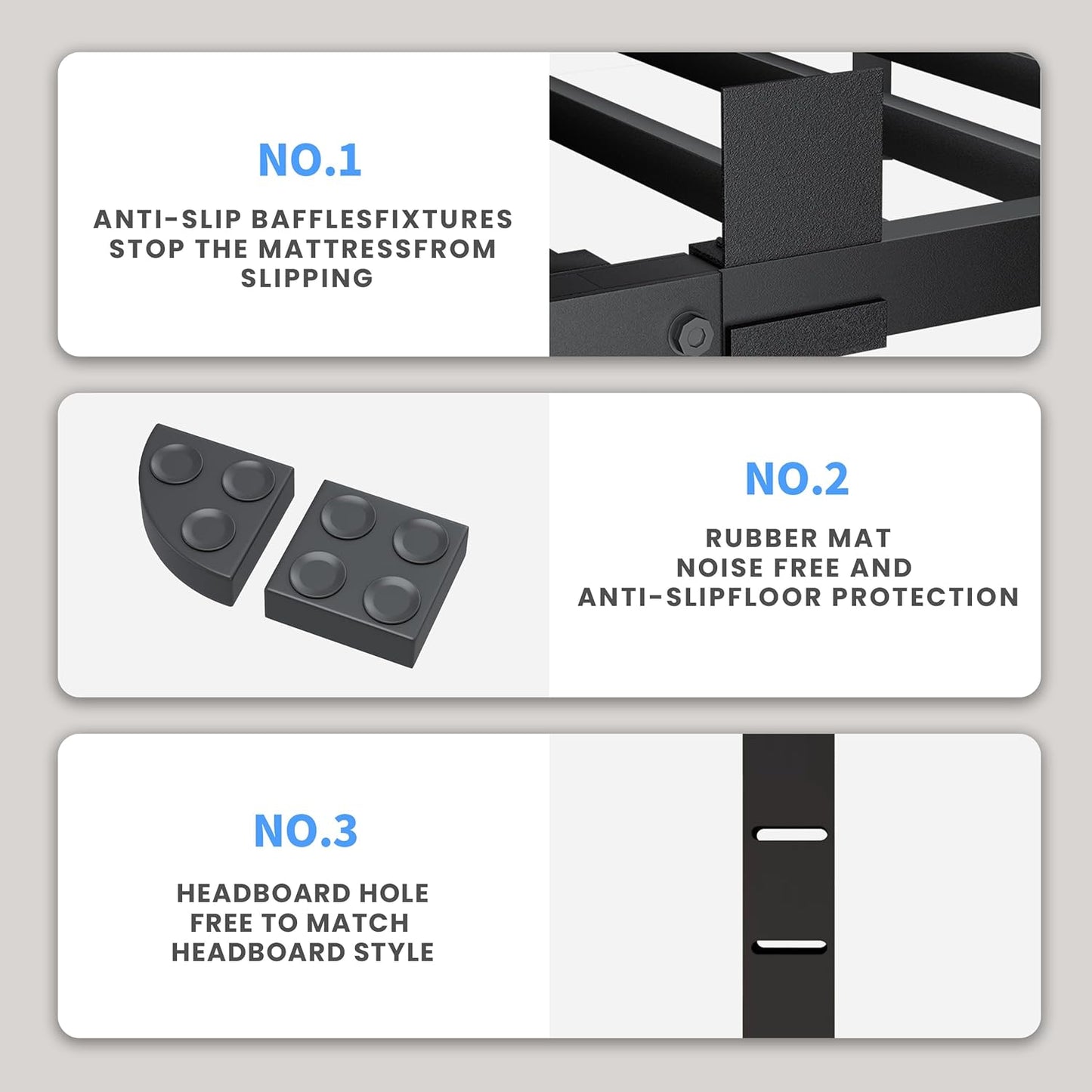 NO.1

ANTI-SLIP BAFFLESFIXTURES STOP THE MATTRESSFROM SLIPPING

NO.2

RUBBER MAT
NOISE FREE AND
ANTI-SLIPFLOOR PROTECTION

NO.3

HEADBOARD HOLE
FREE TO MATCH
HEADBOARD STYLE