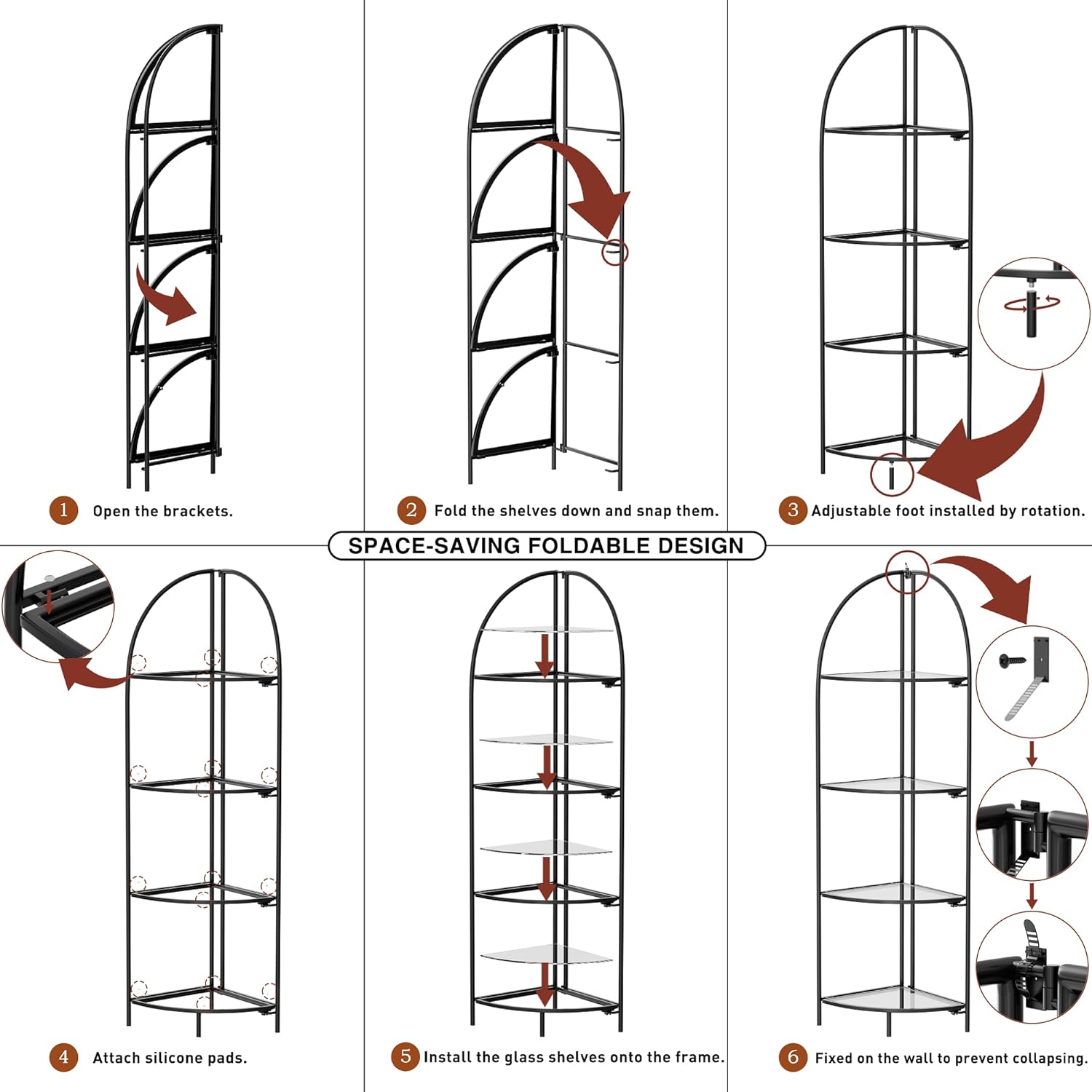 1 Open the brackets.

2 Fold the shelves down and snap them.

3 Adjustable foot installed by rotation.

SPACE-SAVING FOLDABLE DESIGN

4 Attach silicone pads.

5 Install the glass shelves onto the frame.

6 Fixed on the wall to prevent collapsing.