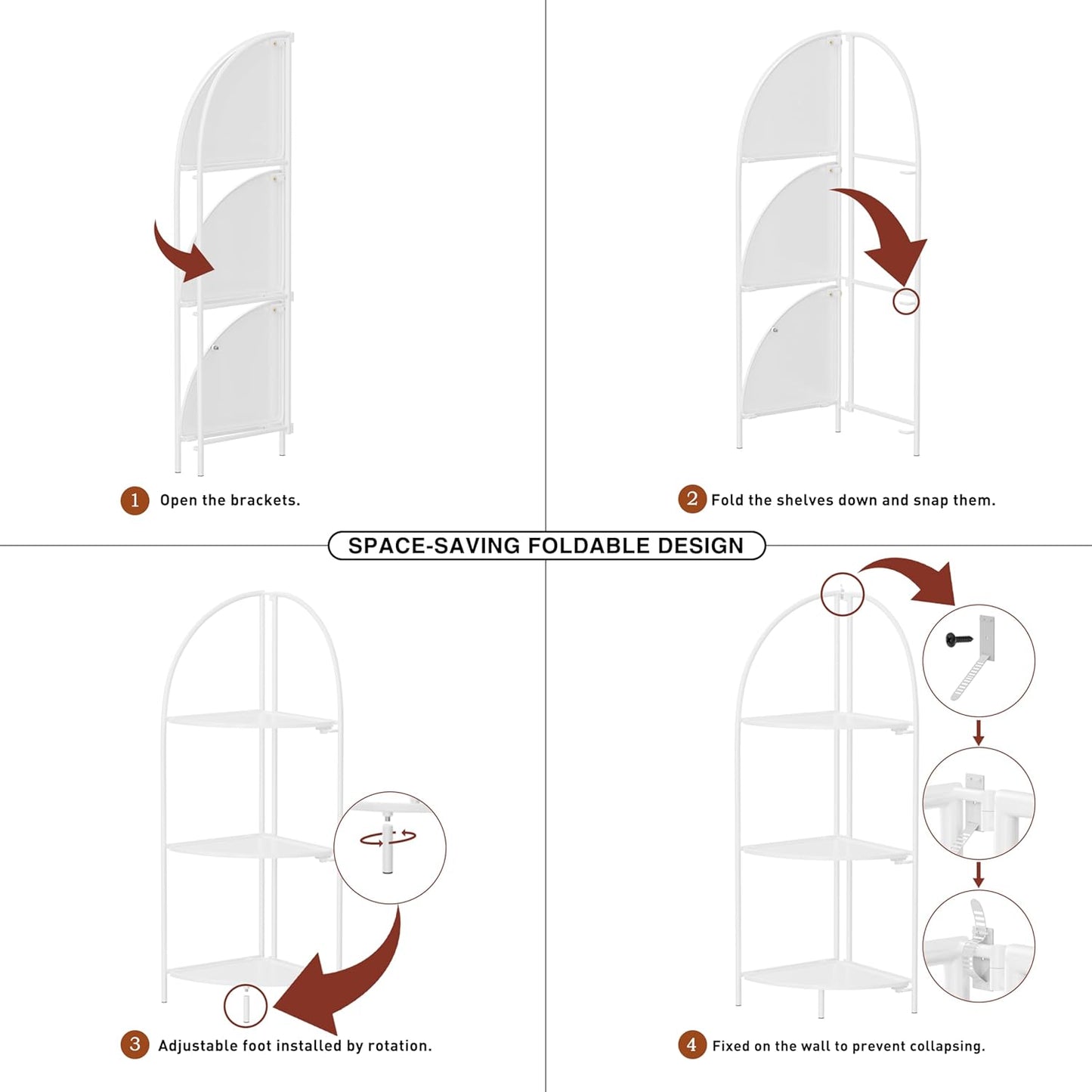 1 Open the brackets.

2 Fold the shelves down and snap them.

SPACE-SAVING FOLDABLE DESIGN

3 Adjustable foot installed by rotation.

4 Fixed on the wall to prevent collapsing.