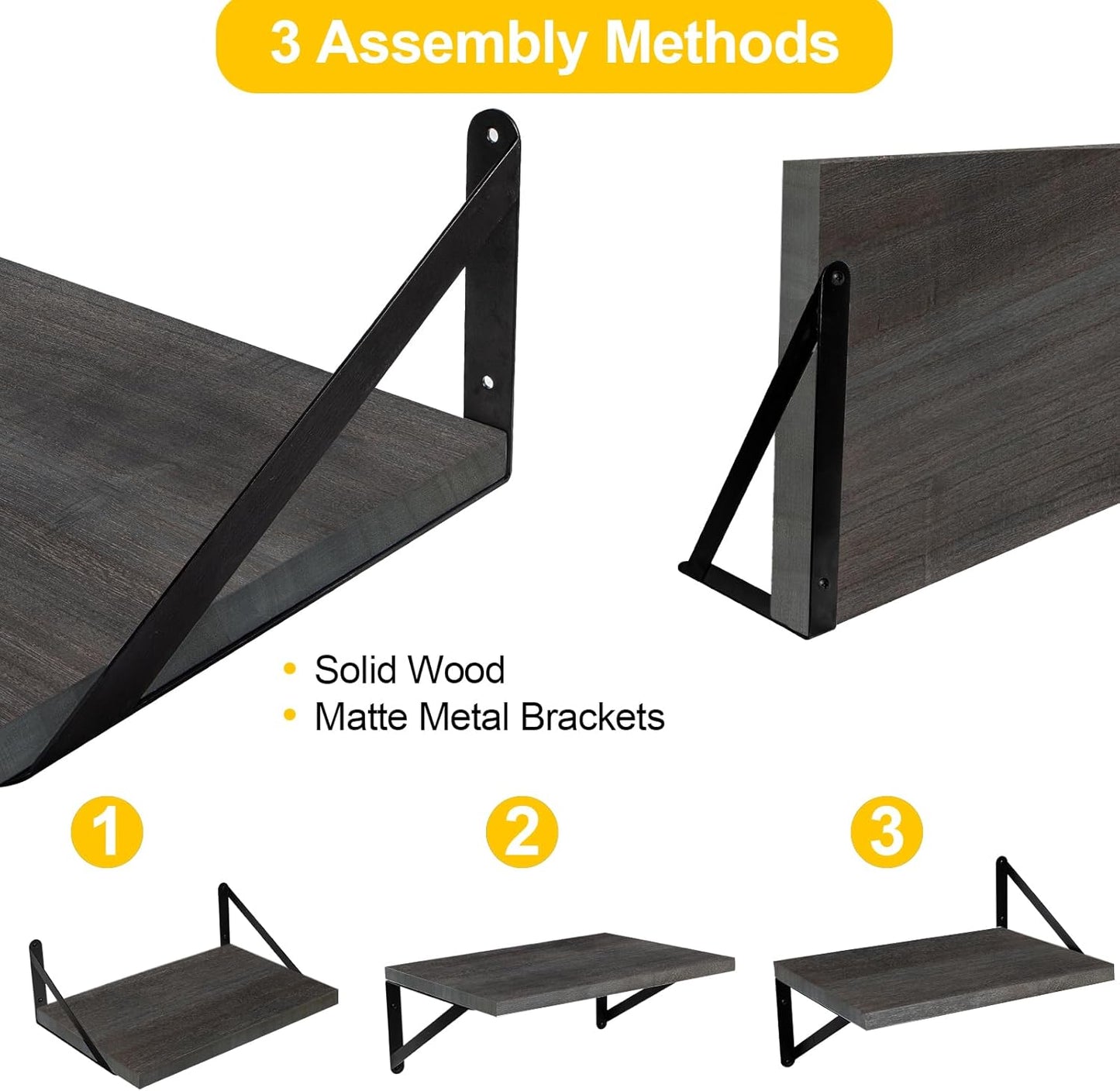 3 Assembly Methods

• Solid Wood
• Matte Metal Brackets

1

2

3