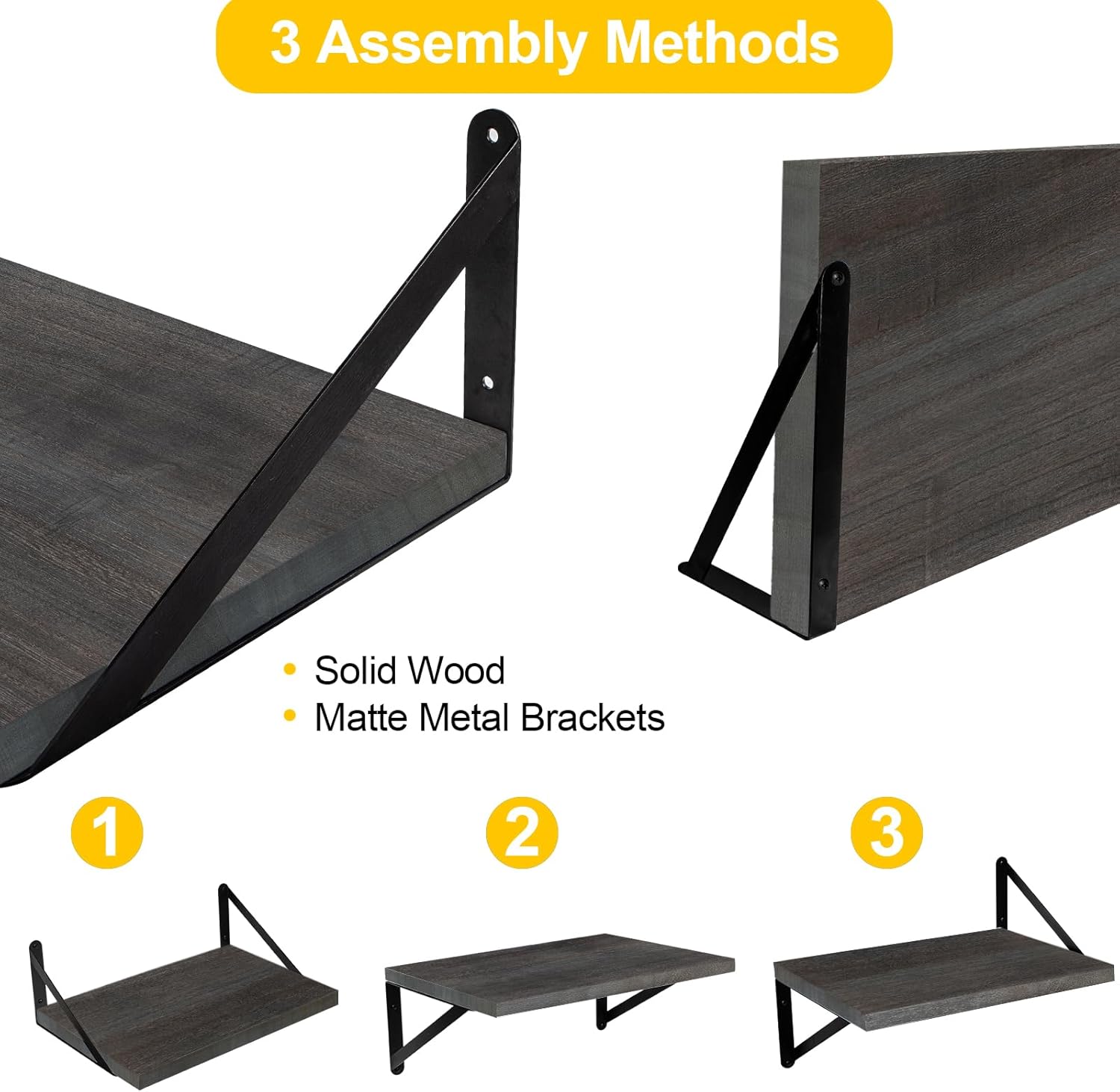 3 Assembly Methods

• Solid Wood
• Matte Metal Brackets

1

2

3