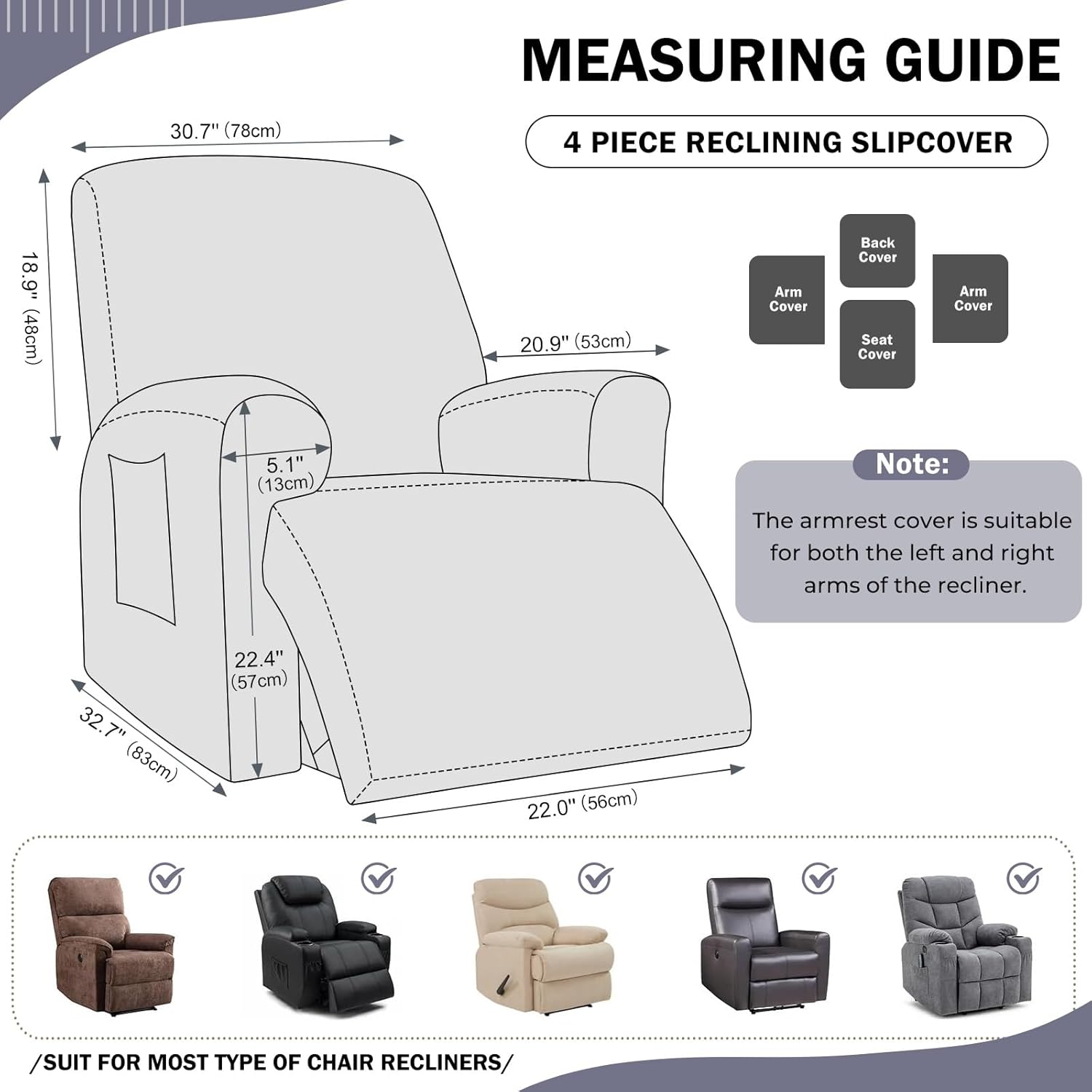 MEASURING GUIDE

4 PIECE RECLINING SLIPCOVER

30.7" (78cm)

18.9" (48cm)

20.9" (53cm)

5.1" (13cm)

22.4" (57cm)

32.7" (83cm)

22.0" (56cm)

Back Cover

Arm Cover

Arm Cover

Seat Cover

Note:

The armrest cover is suitable for both the left and right arms of the recliner.

/SUIT FOR MOST TYPE OF CHAIR RECLINERS/