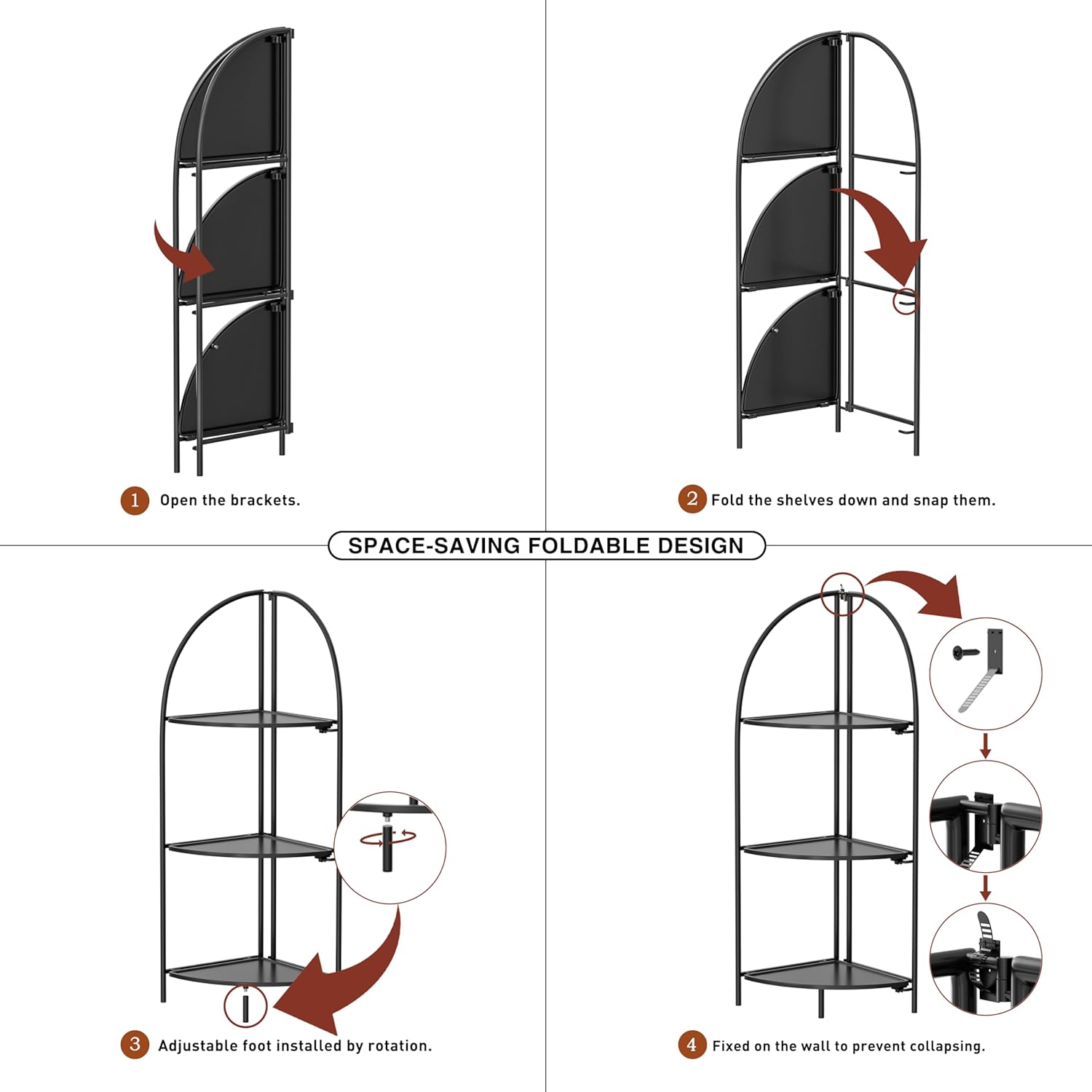 1 Open the brackets.

2 Fold the shelves down and snap them.

SPACE-SAVING FOLDABLE DESIGN

3 Adjustable foot installed by rotation.

4 Fixed on the wall to prevent collapsing.