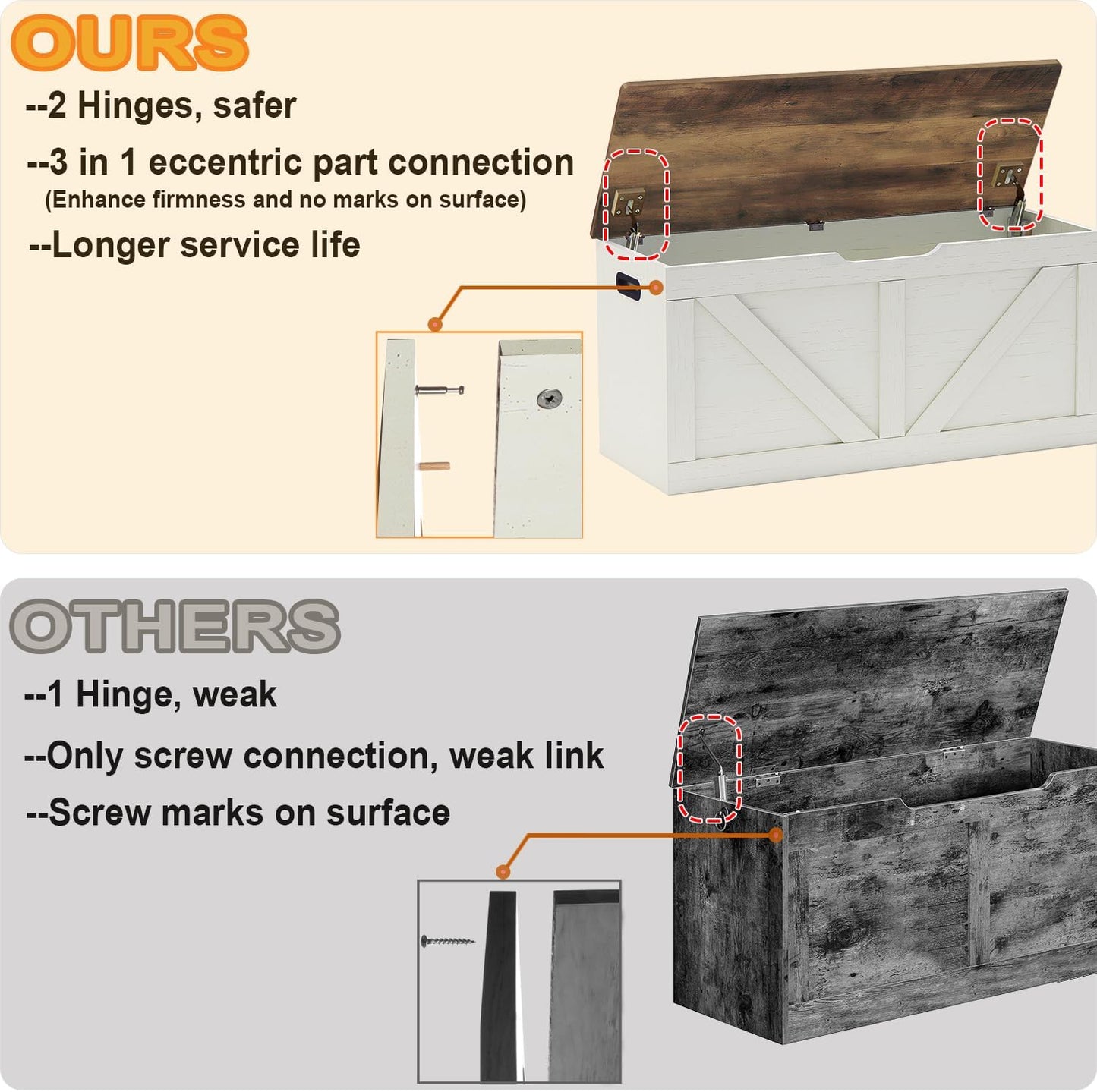 OURS

--2 Hinges, safer

--3 in 1 eccentric part connection
(Enhance firmness and no marks on surface)

--Longer service life

OTHERS

--1 Hinge, weak

--Only screw connection, weak link

--Screw marks on surface