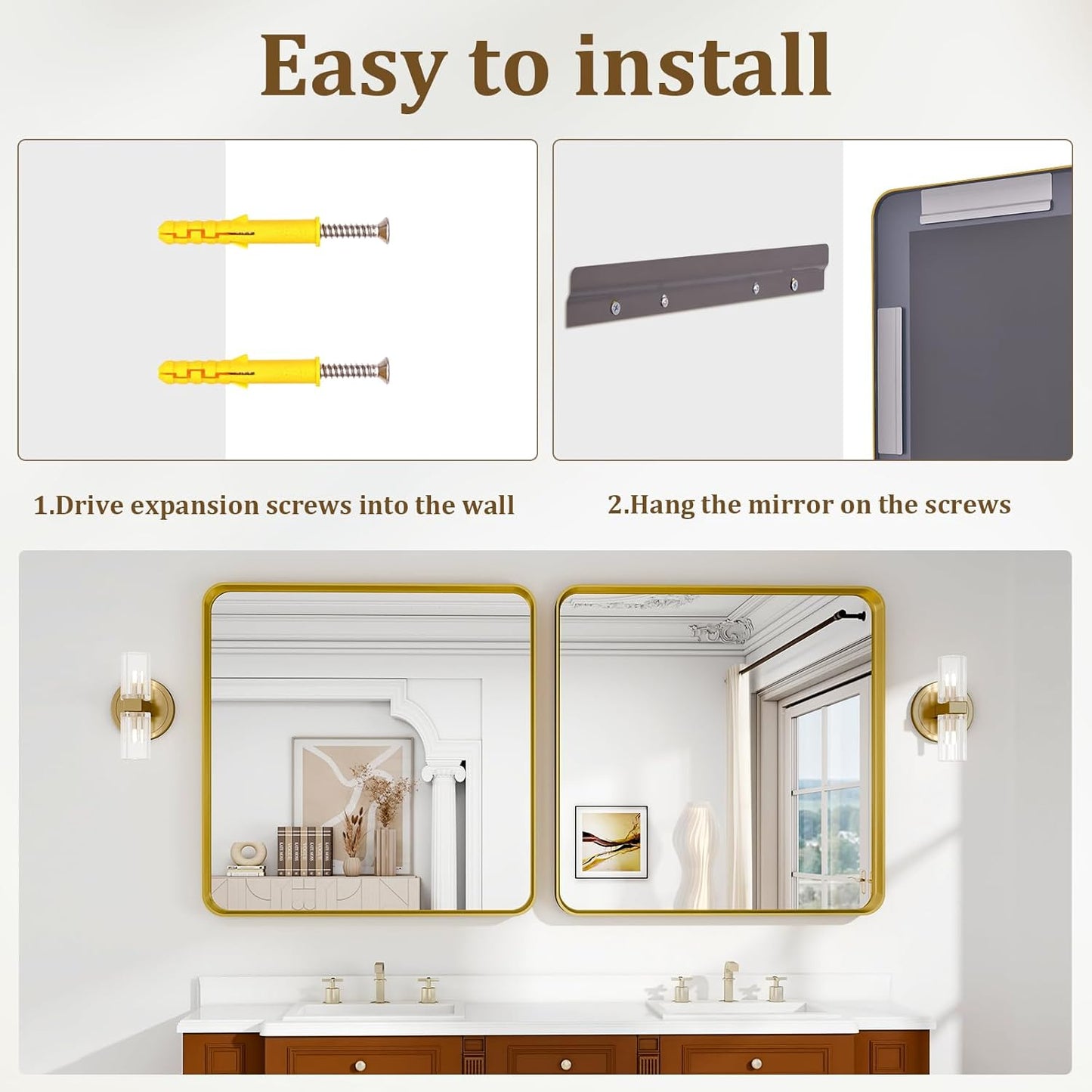 Easy to install

1.Drive expansion screws into the wall

2.Hang the mirror on the screws