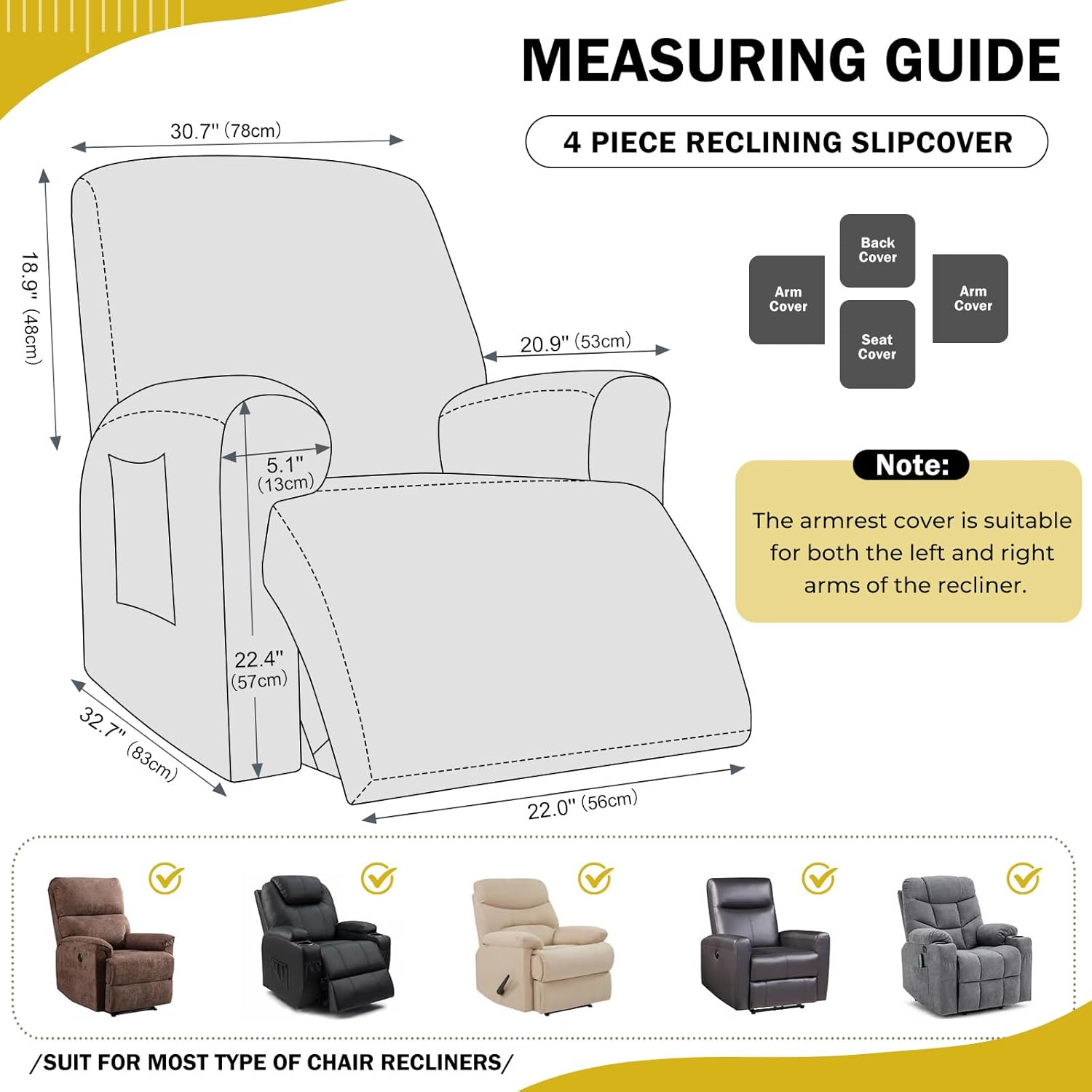 MEASURING GUIDE

4 PIECE RECLINING SLIPCOVER

30.7" (78cm)

18.9" (48cm)

20.9" (53cm)

5.1" (13cm)

22.4" (57cm)

32.7" (83cm)

22.0" (56cm)

Back Cover

Arm Cover

Arm Cover

Seat Cover

Note:

The armrest cover is suitable for both the left and right arms of the recliner.

/SUIT FOR MOST TYPE OF CHAIR RECLINERS/