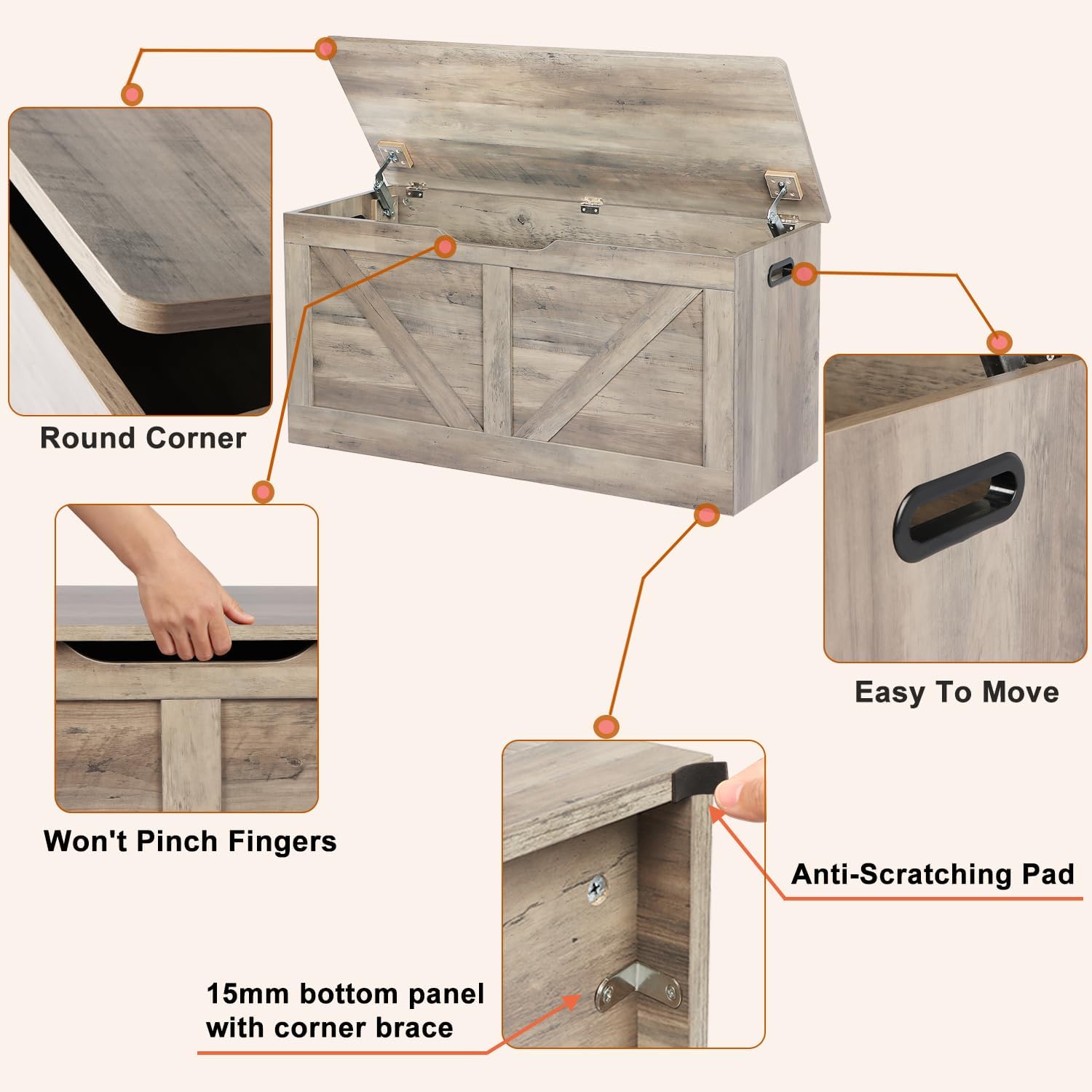 Round Corner

Easy To Move

Won't Pinch Fingers

Anti-Scratching Pad

15mm bottom panel with corner brace