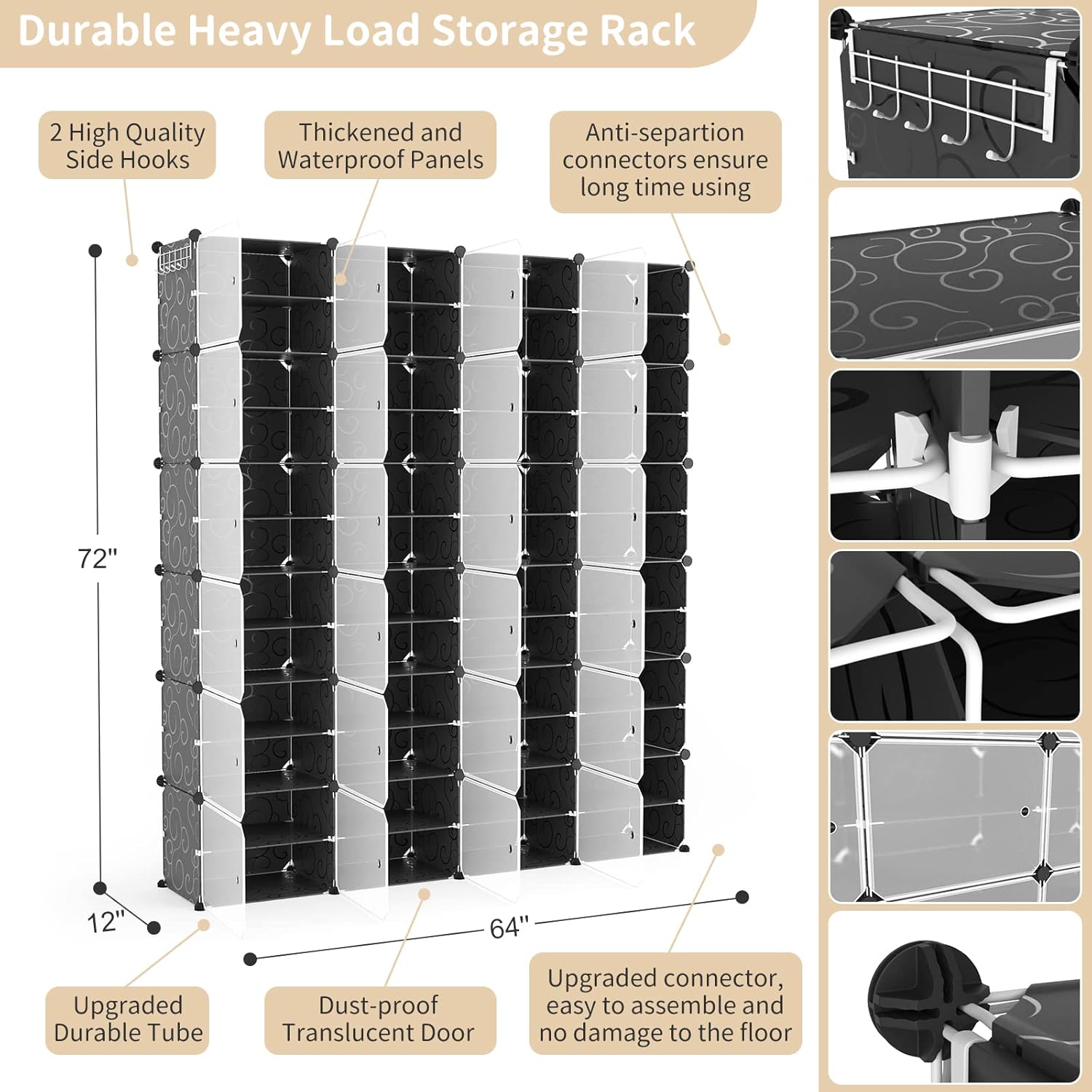 Durable Heavy Load Storage Rack

2 High Quality Side Hooks

Thickened and Waterproof Panels

Anti-separtion connectors ensure long time using

72"

12"

64"

Upgraded Durable Tube

Dust-proof Translucent Door

Upgraded connector, easy to assemble and no damage to the floor