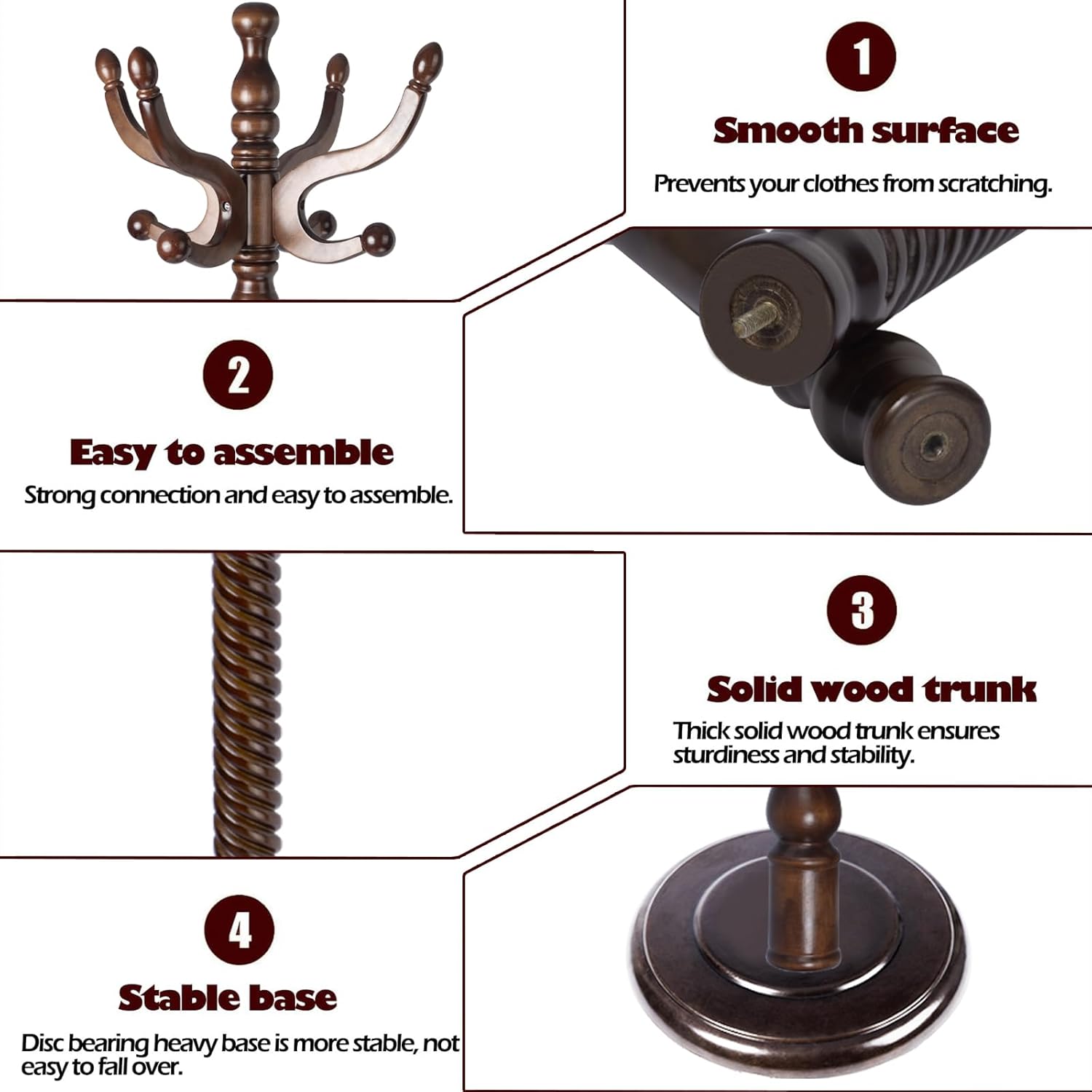 1

Smooth surface

Prevents your clothes from scratching.

2

Easy to assemble

Strong connection and easy to assemble.

3

Solid wood trunk

Thick solid wood trunk ensures sturdiness and stability.

4

Stable base

Disc bearing heavy base is more stable, not easy to fall over.