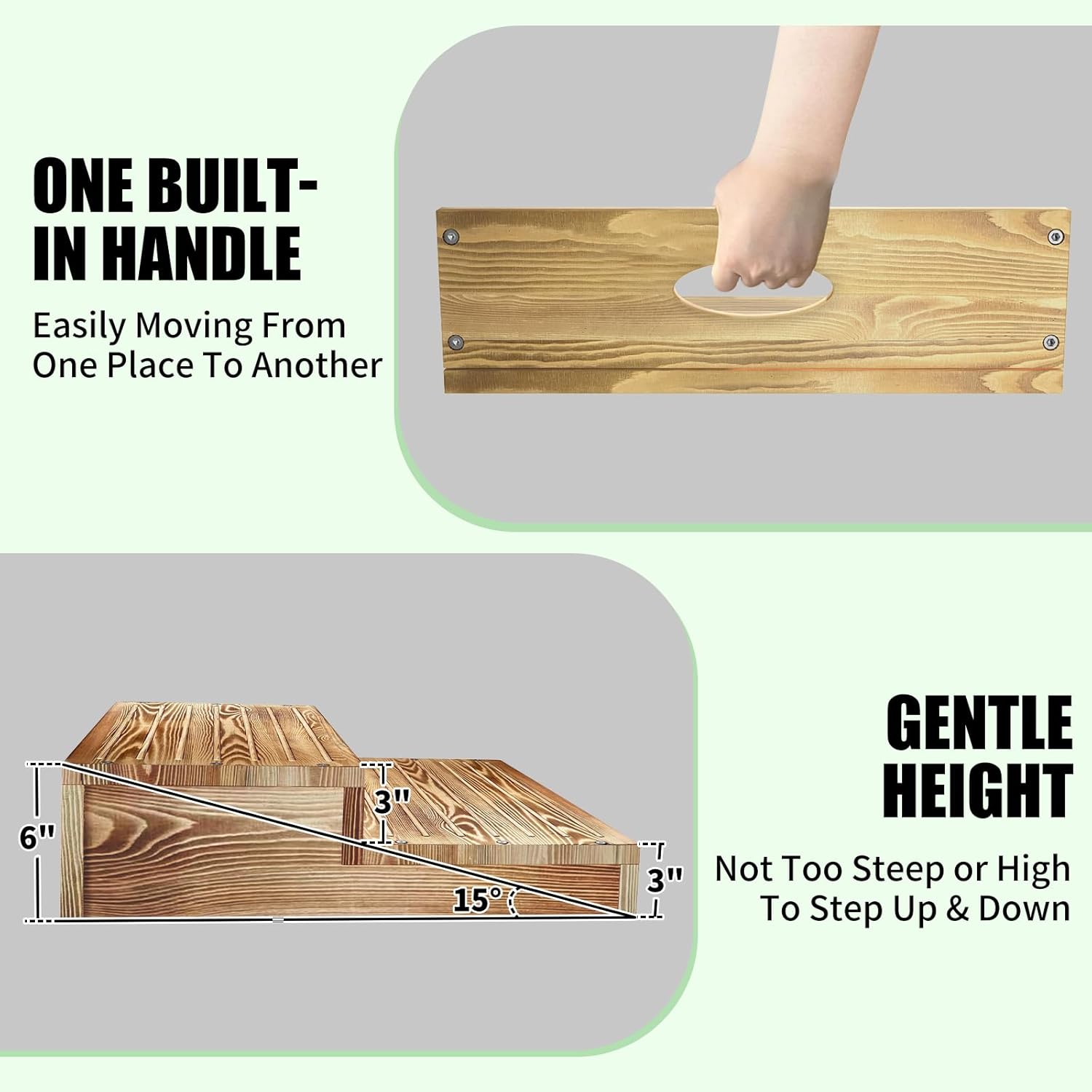 ONE BUILT-IN HANDLE

Easily Moving From One Place To Another

6"

3"

3"

15°

GENTLE HEIGHT

Not Too Steep or High To Step Up & Down