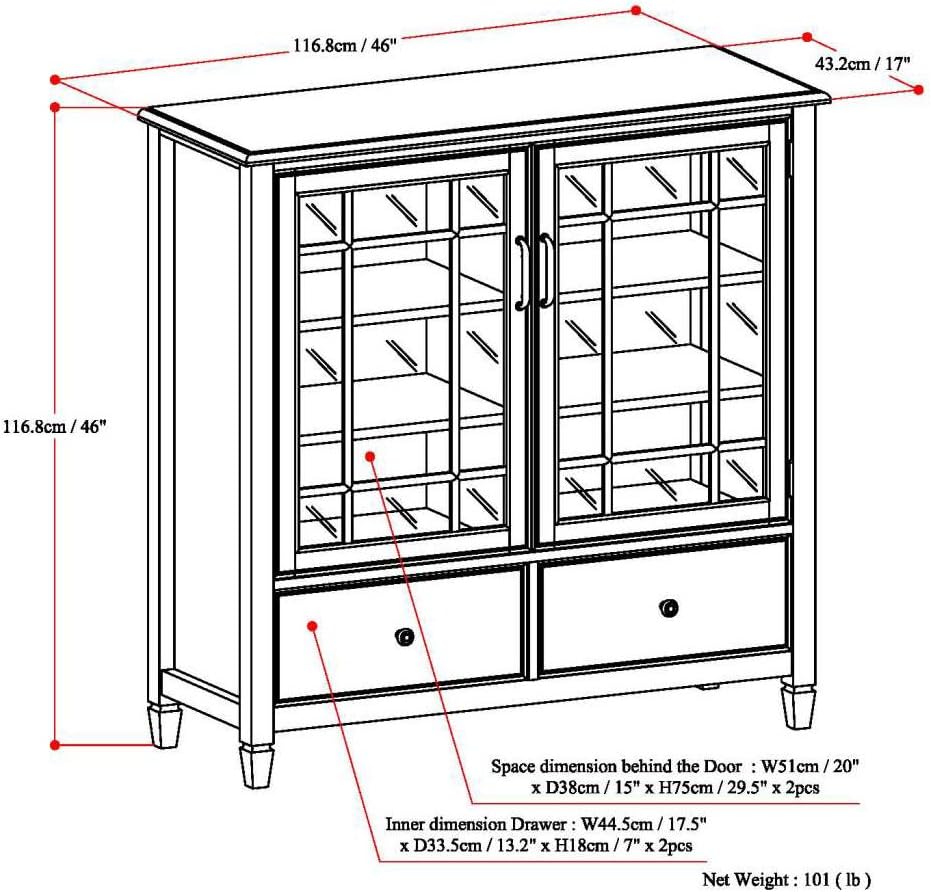 116.8cm / 46"

43.2cm / 17"

116.8cm / 46"

Space dimension behind the Door : W51cm / 20" x D38cm / 15" x H75cm / 29.5" x 2pcs

Inner dimension Drawer : W44.5cm / 17.5" x D33.5cm / 13.2" x H18cm / 7" x 2pcs

Net Weight : 101 ( lb )