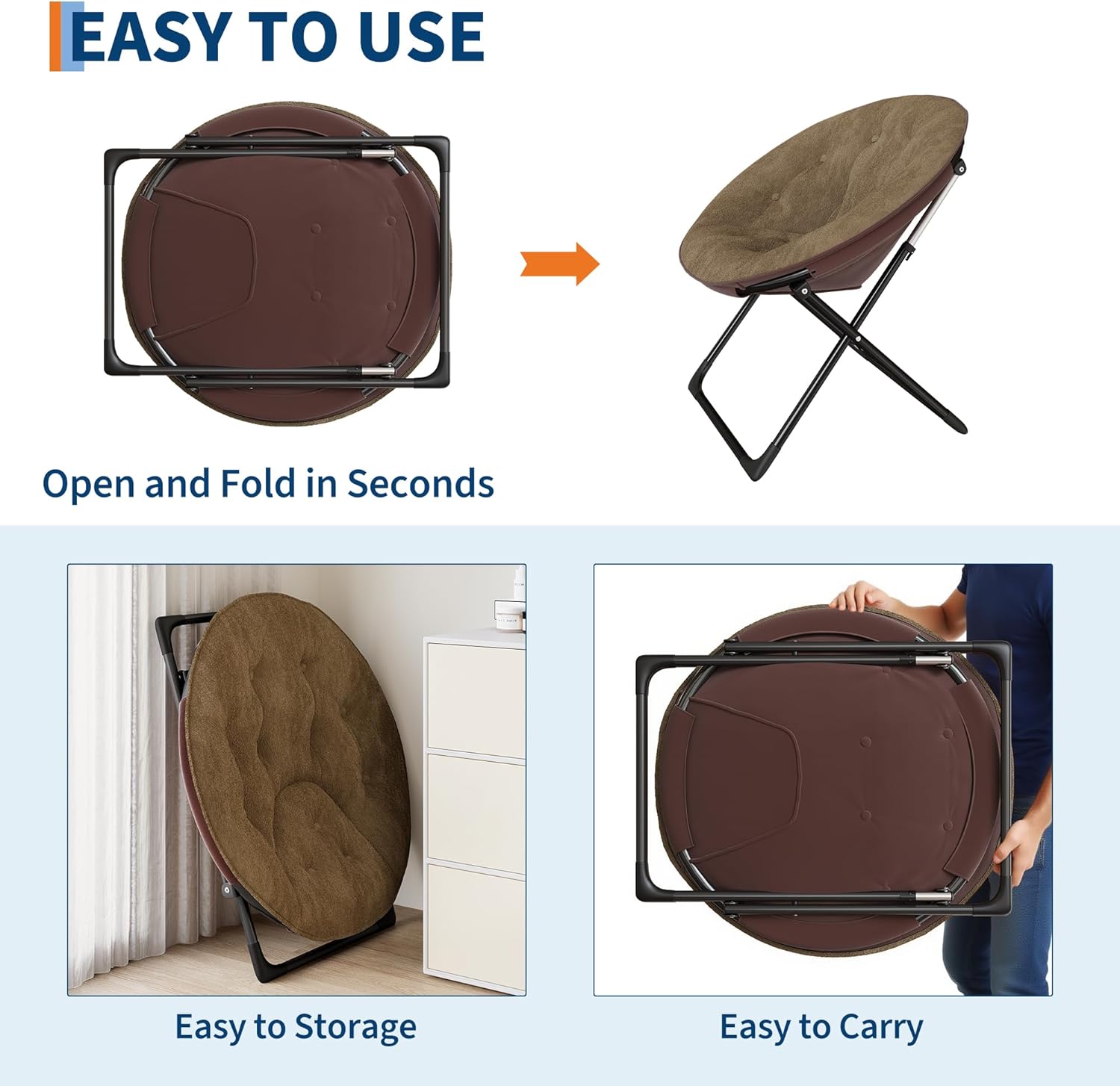 EASY TO USE

Open and Fold in Seconds

Easy to Storage

Easy to Carry