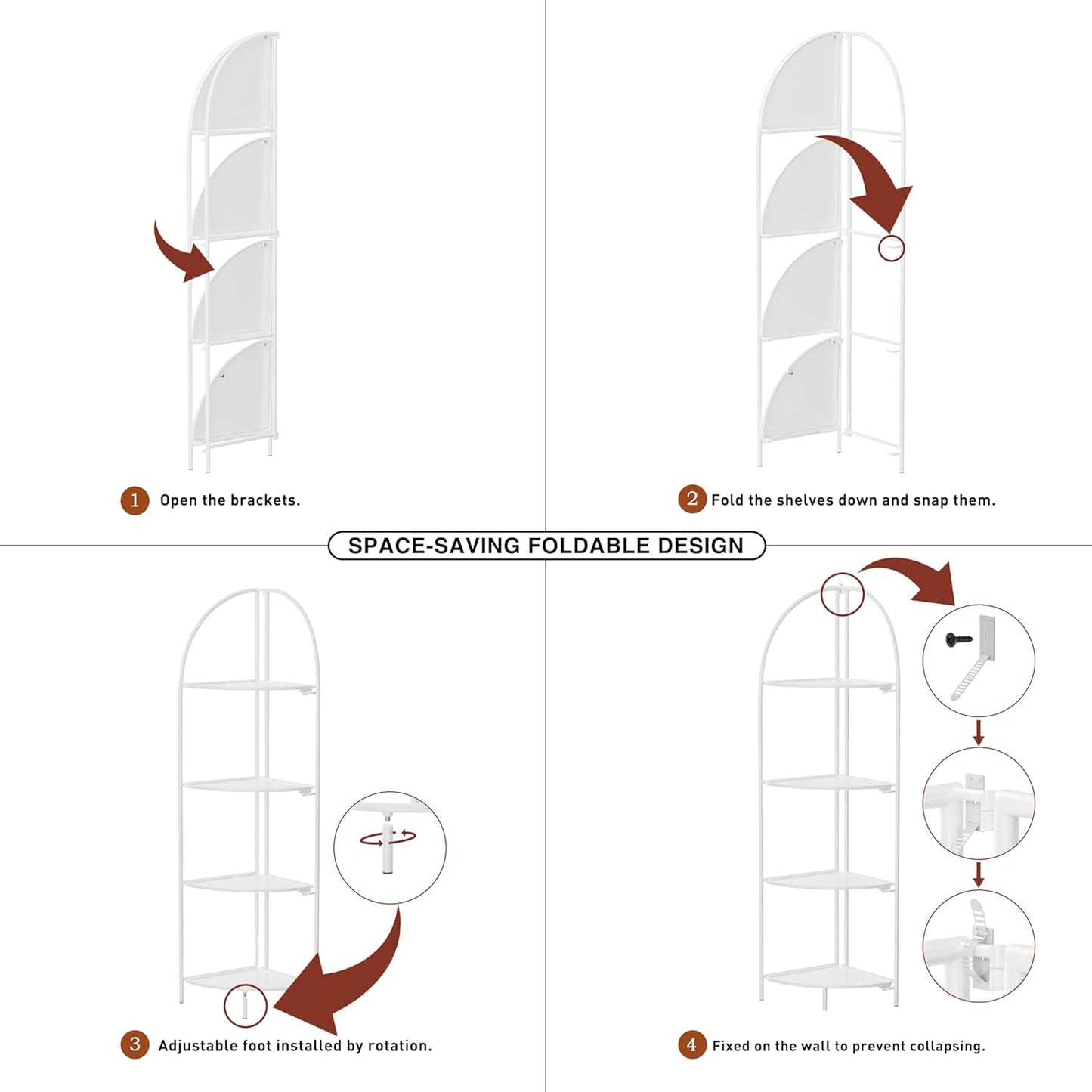 1 Open the brackets.

2 Fold the shelves down and snap them.

SPACE-SAVING FOLDABLE DESIGN

3 Adjustable foot installed by rotation.

4 Fixed on the wall to prevent collapsing.