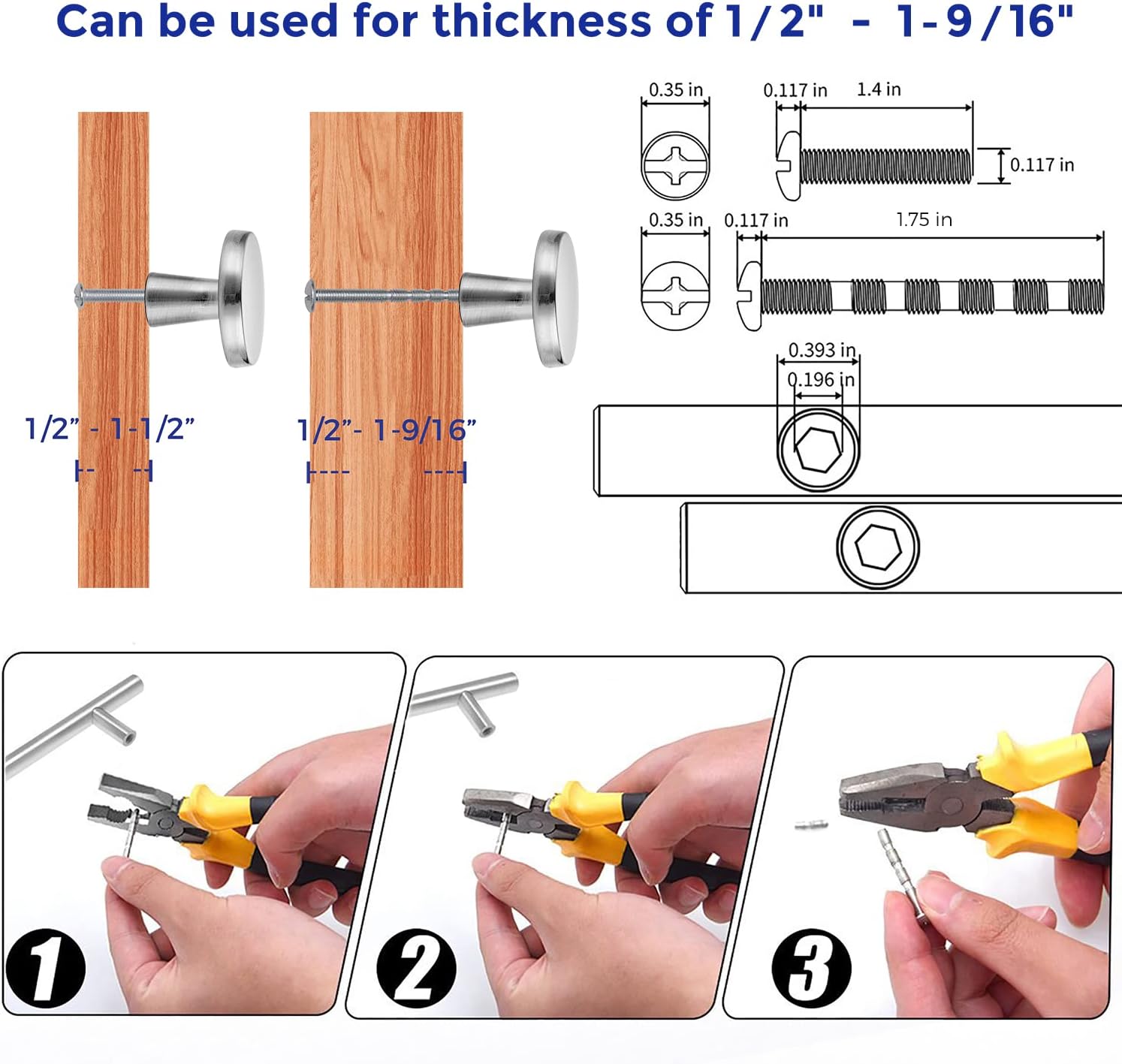 Can be used for thickness of 1/2" - 1-9/16"

1/2" - 1-1/2"

1/2"- 1-9/16"

0.35 in

0.117 in

1.4 in

0.117 in

0.35 in

0.117 in

1.75 in

0.393 in

0.196 in

1

2

3