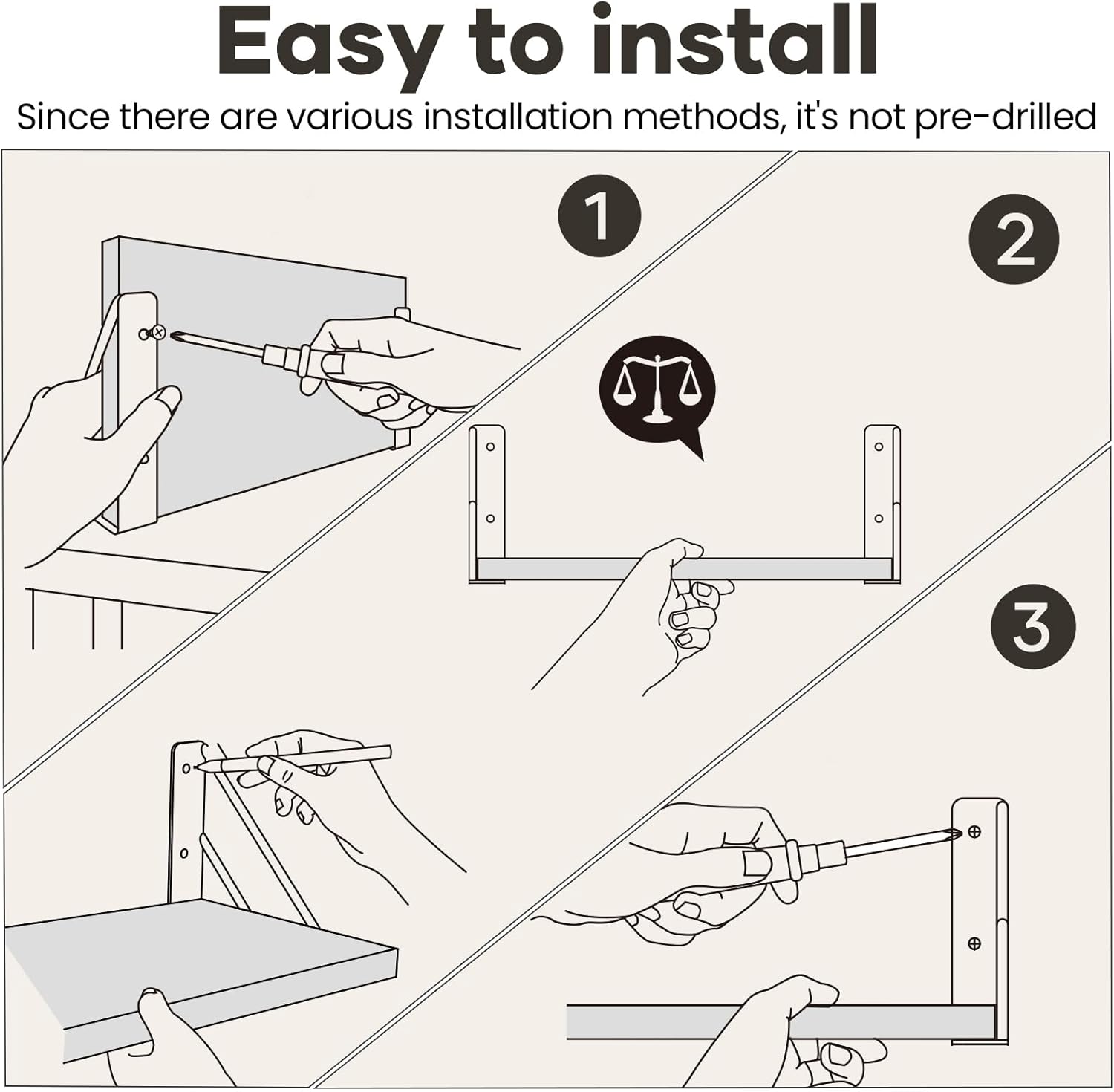 Easy to install

Since there are various installation methods, it's not pre-drilled

1

2

3