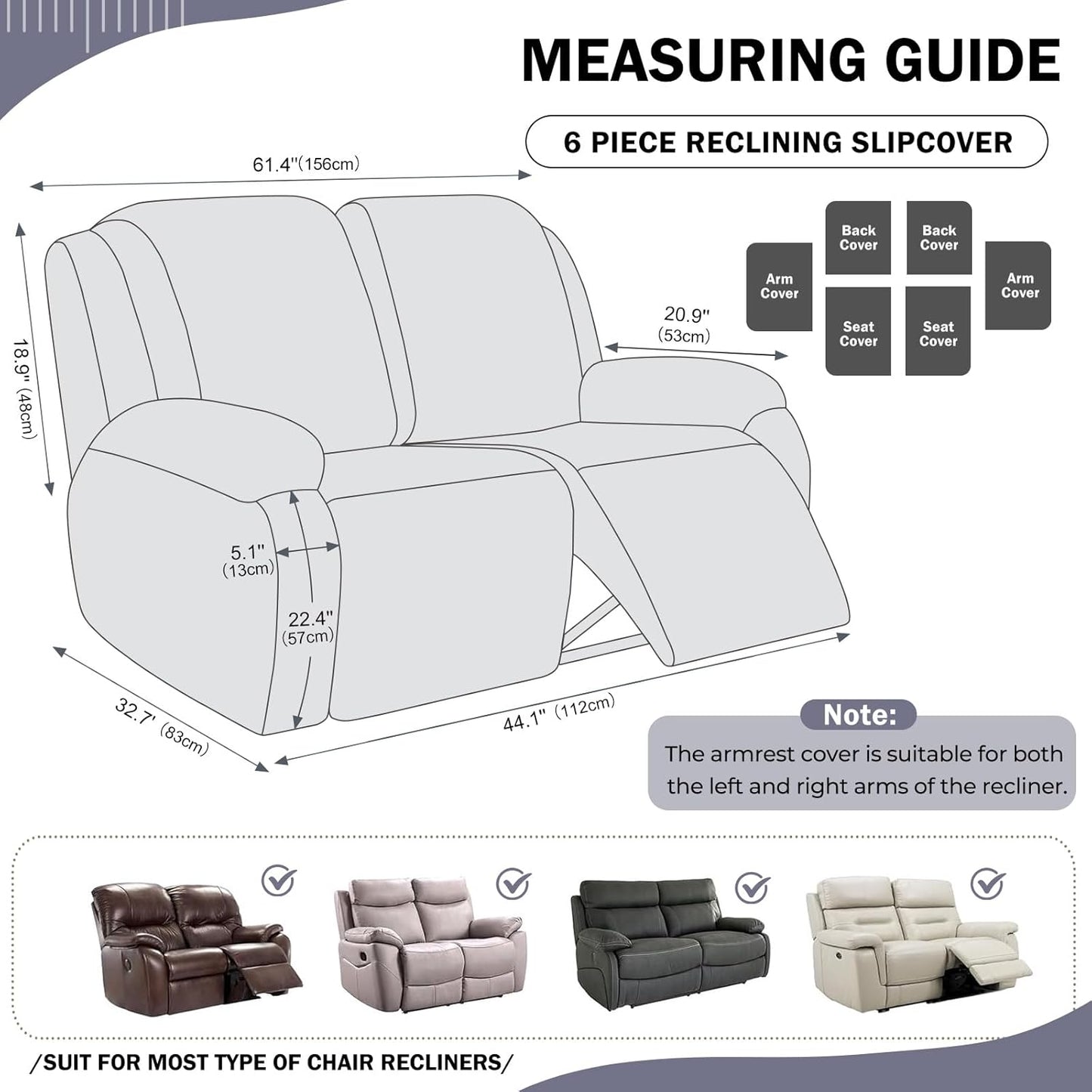 MEASURING GUIDE

6 PIECE RECLINING SLIPCOVER

61.4''(156cm)

18.9'' (48cm)

Back Cover

Back Cover

Arm Cover

Seat Cover

Seat Cover

Arm Cover

20.9''
(53cm)

5.1''
(13cm)

22.4''
(57cm)

32.7' (83cm)

44.1'' (112cm)

Note:

The armrest cover is suitable for both the left and right arms of the recliner.

/SUIT FOR MOST TYPE OF CHAIR RECLINERS/