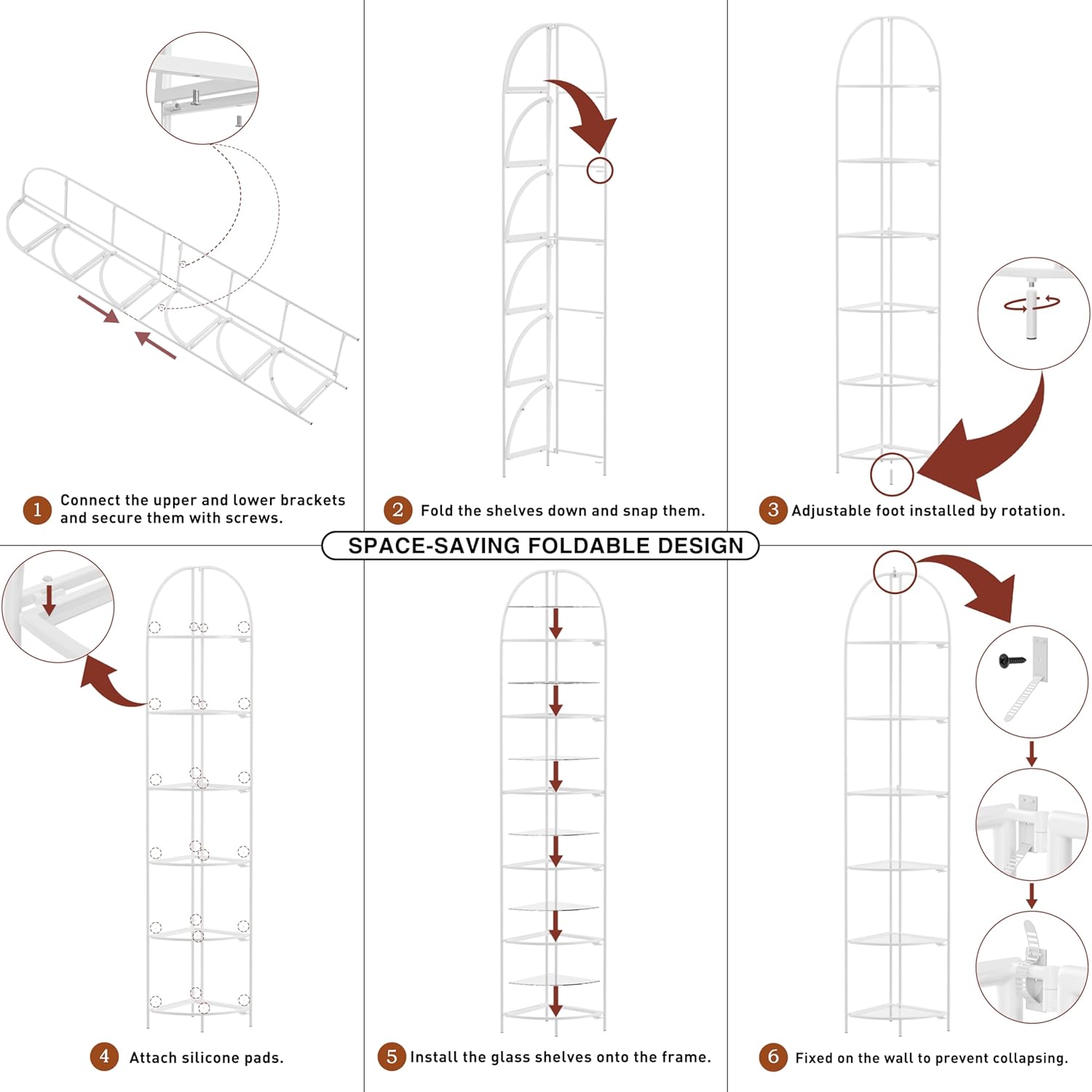 1 Connect the upper and lower brackets and secure them with screws.

2 Fold the shelves down and snap them.

3 Adjustable foot installed by rotation.

SPACE-SAVING FOLDABLE DESIGN

4 Attach silicone pads.

5 Install the glass shelves onto the frame.

6 Fixed on the wall to prevent collapsing.