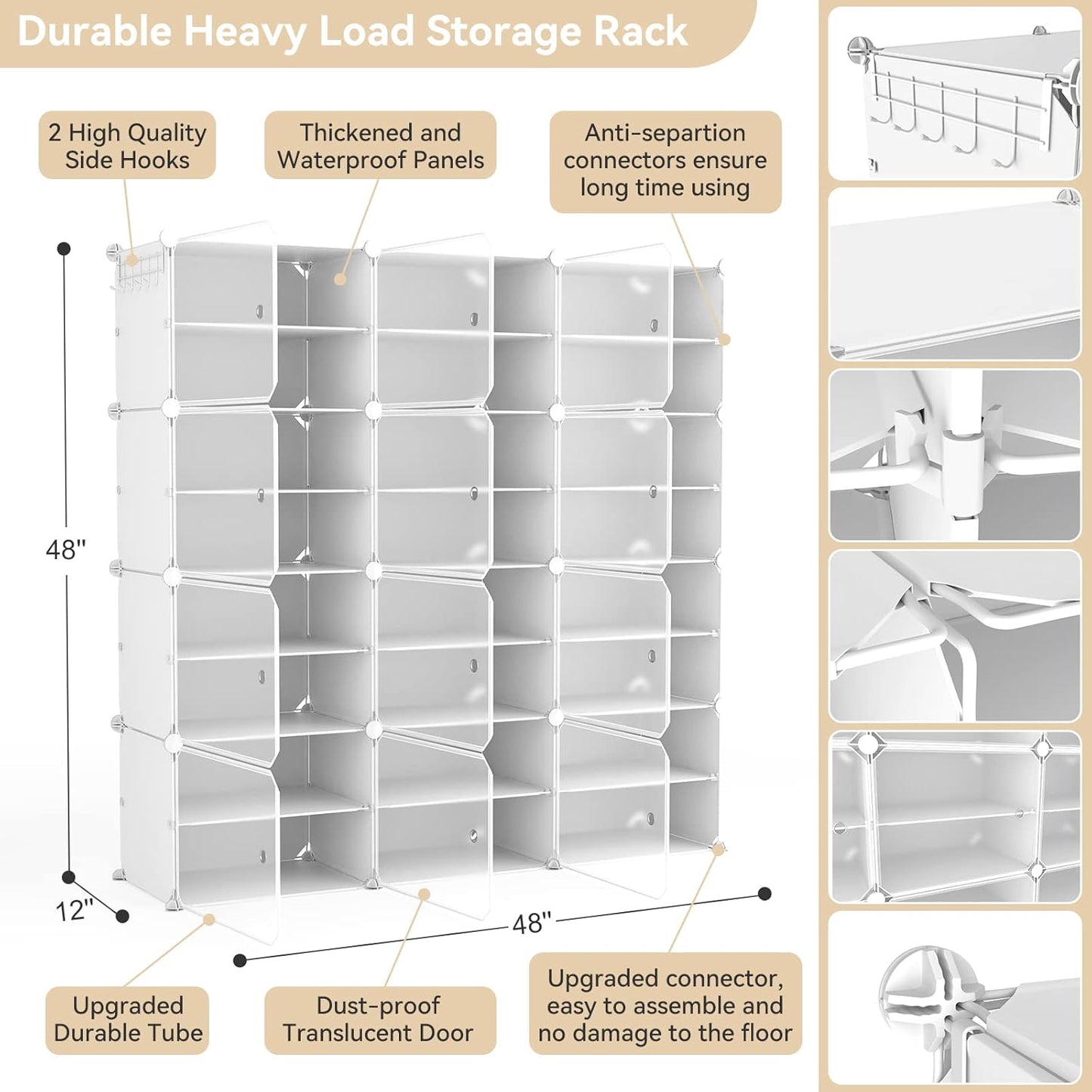 Durable Heavy Load Storage Rack

2 High Quality Side Hooks

Thickened and Waterproof Panels

Anti-separtion connectors ensure long time using

48"

12"

48"

Upgraded Durable Tube

Dust-proof Translucent Door

Upgraded connector, easy to assemble and no damage to the floor