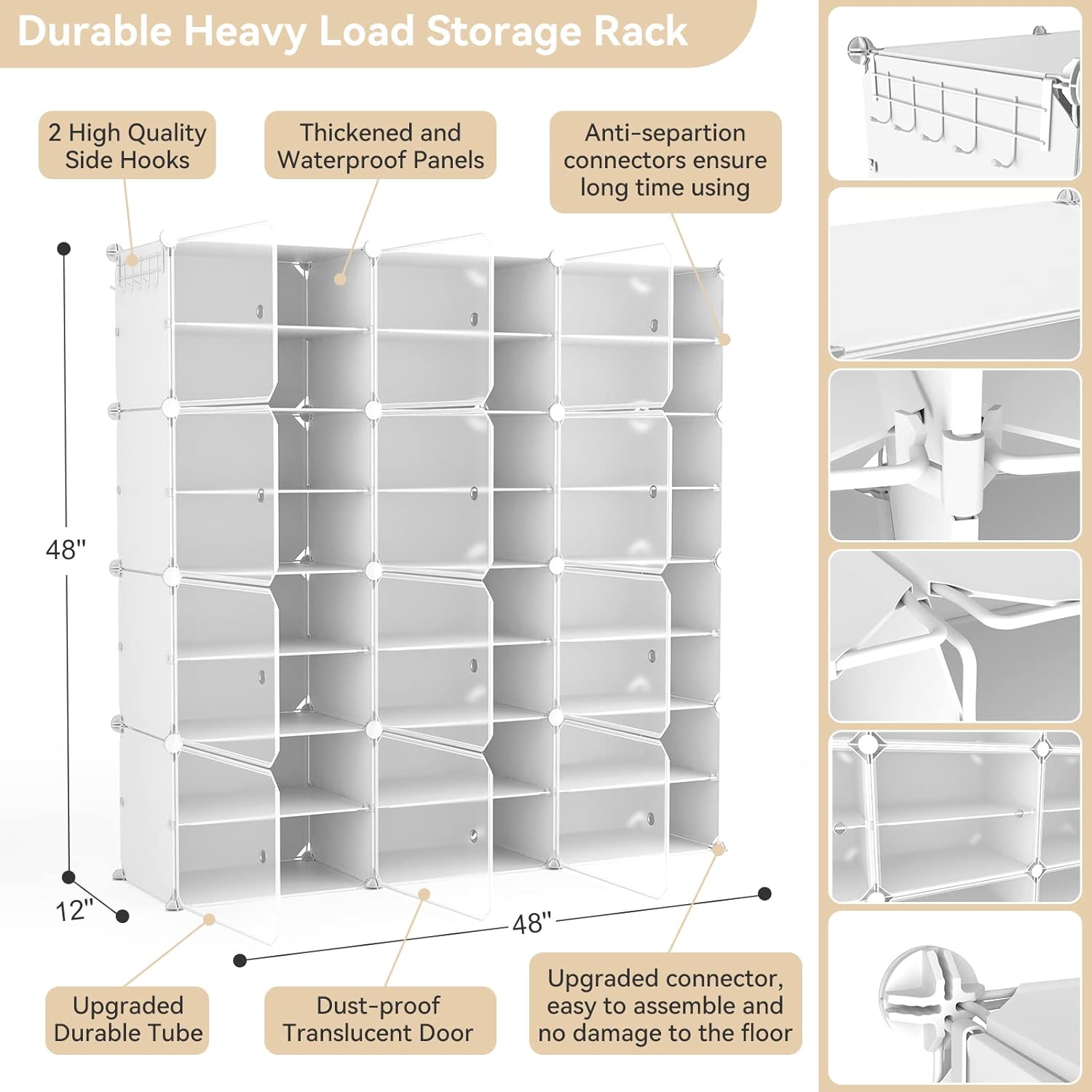 Durable Heavy Load Storage Rack

2 High Quality Side Hooks

Thickened and Waterproof Panels

Anti-separtion connectors ensure long time using

48"

12"

48"

Upgraded Durable Tube

Dust-proof Translucent Door

Upgraded connector, easy to assemble and no damage to the floor