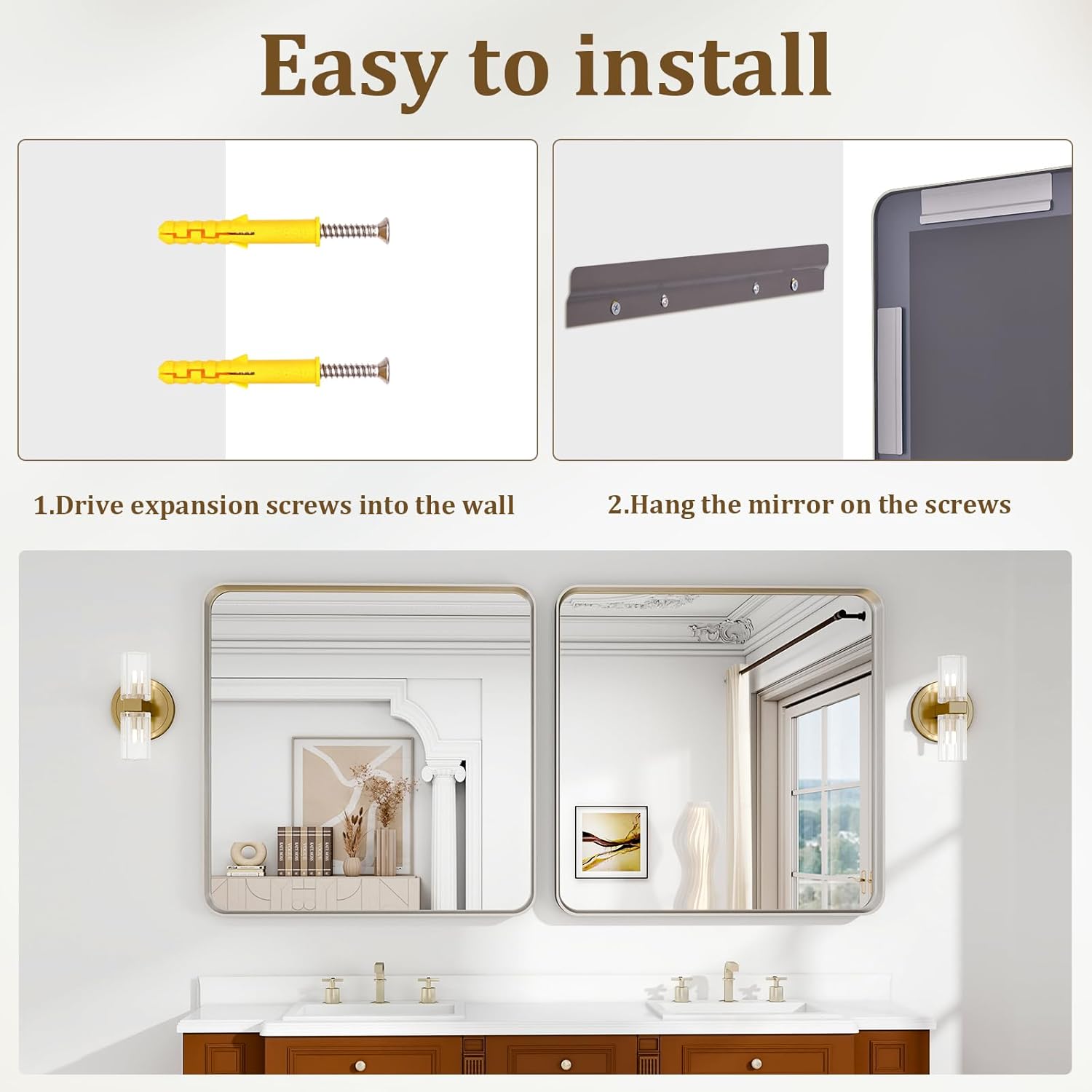 Easy to install

1.Drive expansion screws into the wall

2.Hang the mirror on the screws