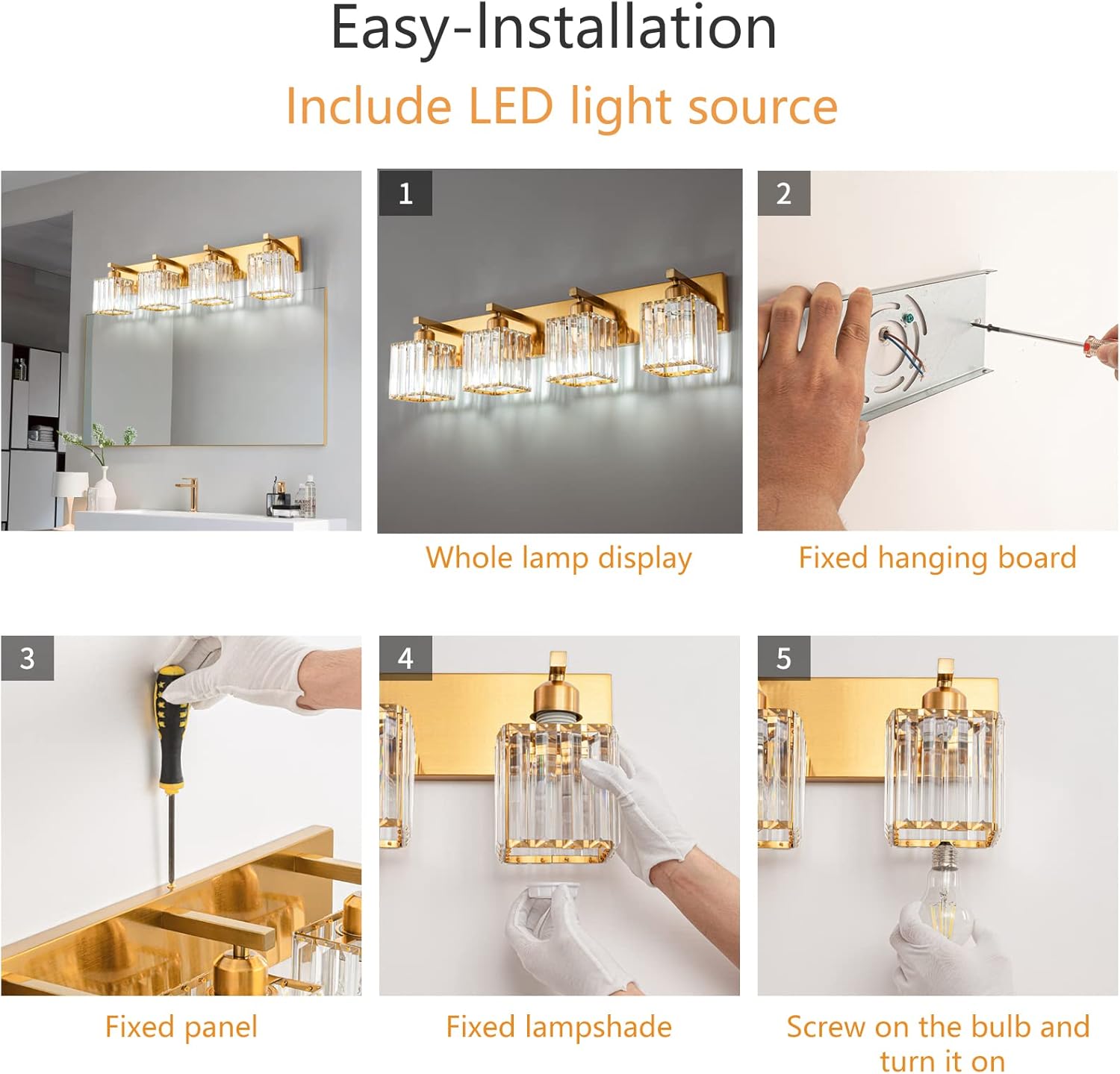 Easy-Installation
Include LED light source

1
Whole lamp display

2
Fixed hanging board

3
Fixed panel

4
Fixed lampshade

5
Screw on the bulb and turn it on