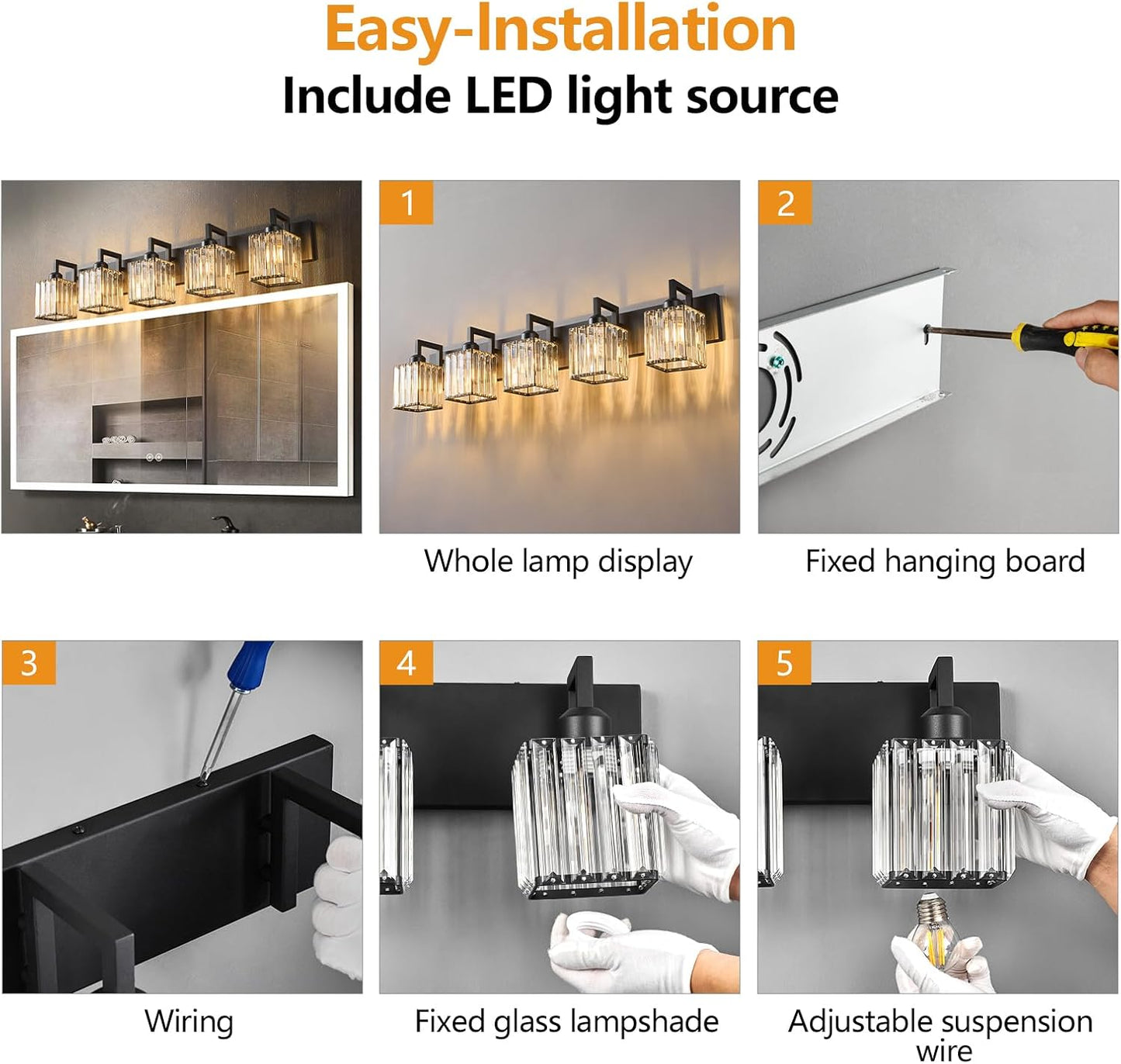 Easy-Installation
Include LED light source

1
Whole lamp display

2
Fixed hanging board

3
Wiring

4
Fixed glass lampshade

5
Adjustable suspension wire